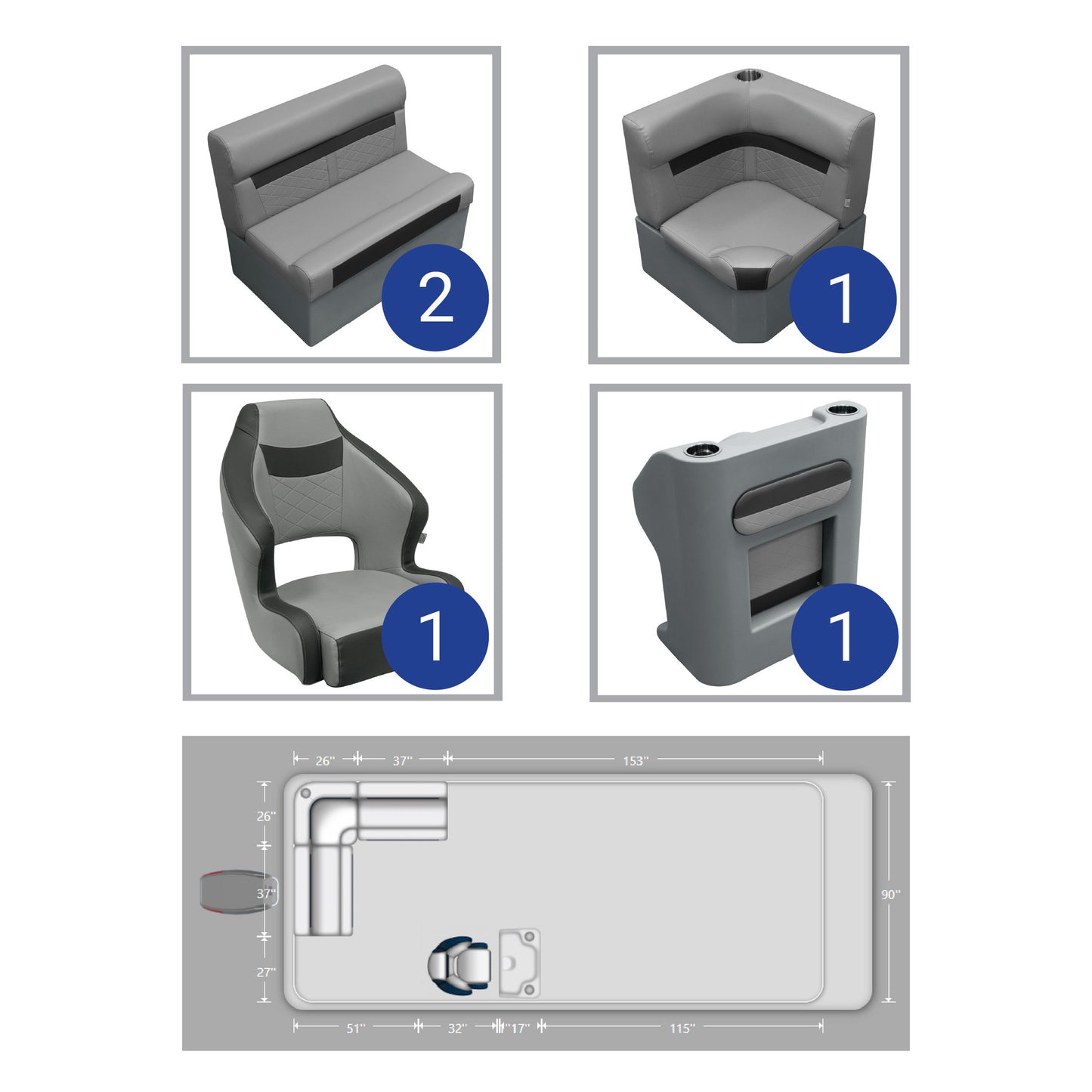 2

1

1

1

26" 37" 153"

26"

37"

27"

90"

51" 32" 17" 115"