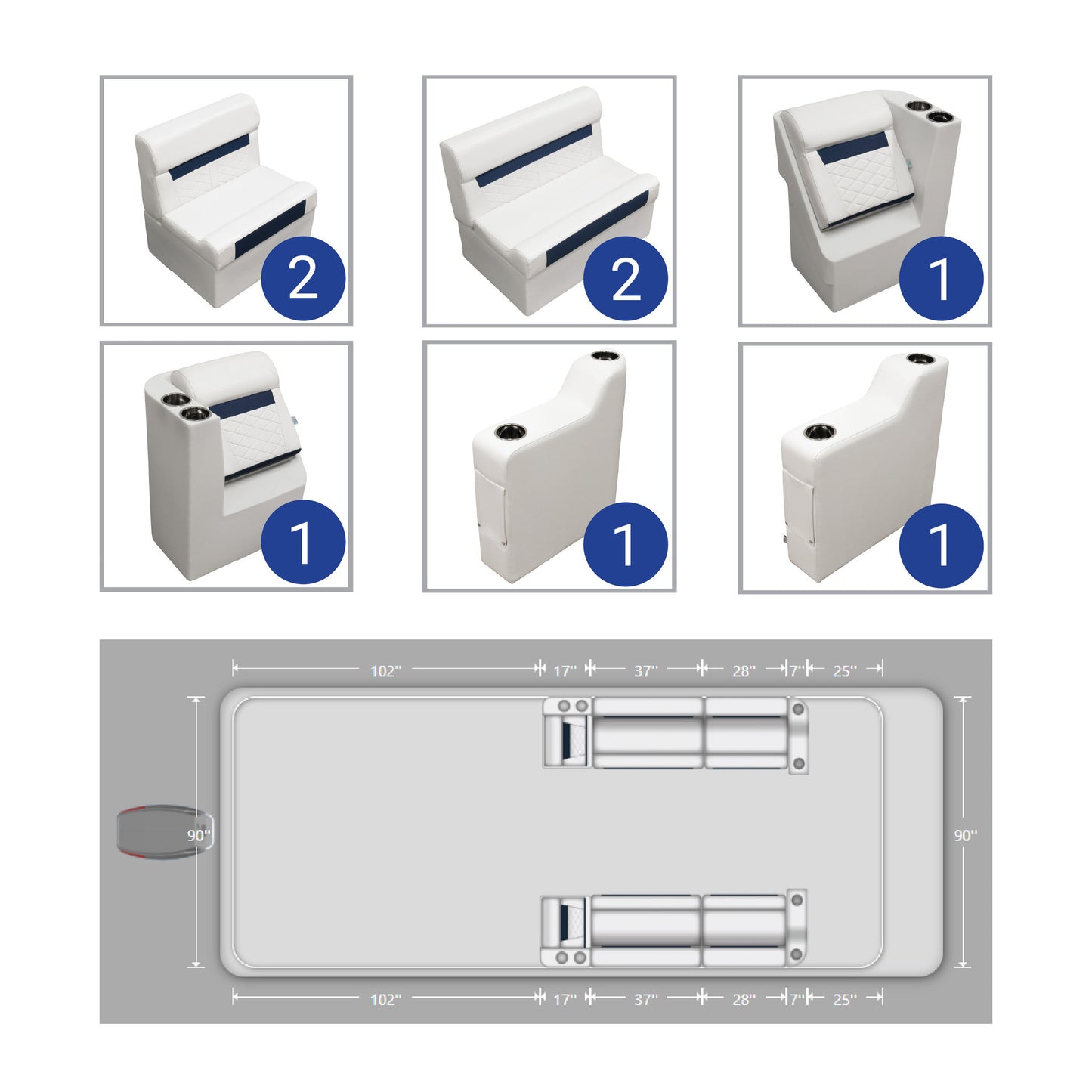 2

2

1

1

1

1

102'' 17'' 37'' 28'' 7'' 25''

90''

90''

102'' 17'' 37'' 28'' 7'' 25''