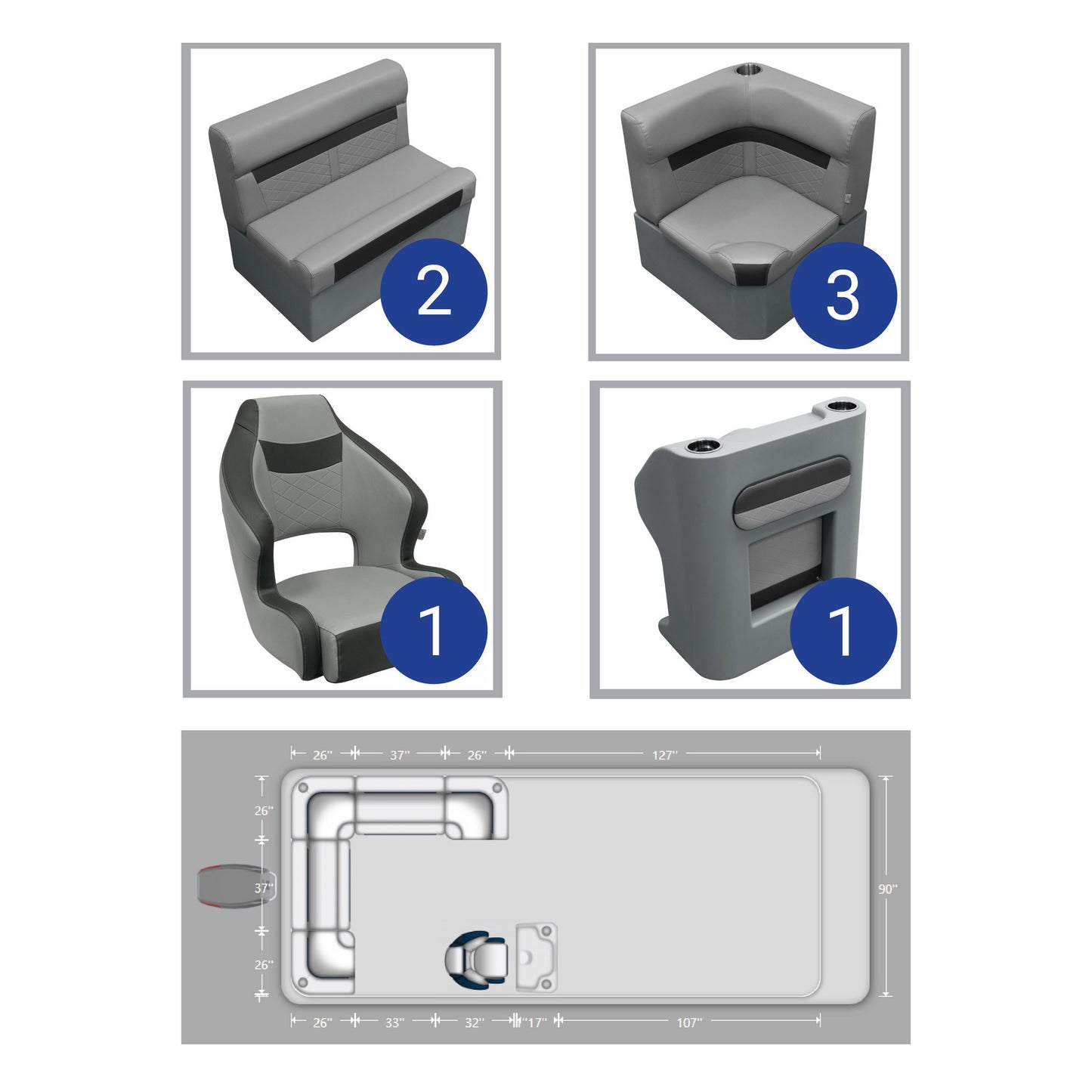 2

3

1

1

26" 37" 26" 127"

26"

37"

26"

90"

26" 33" 32" 17" 107"