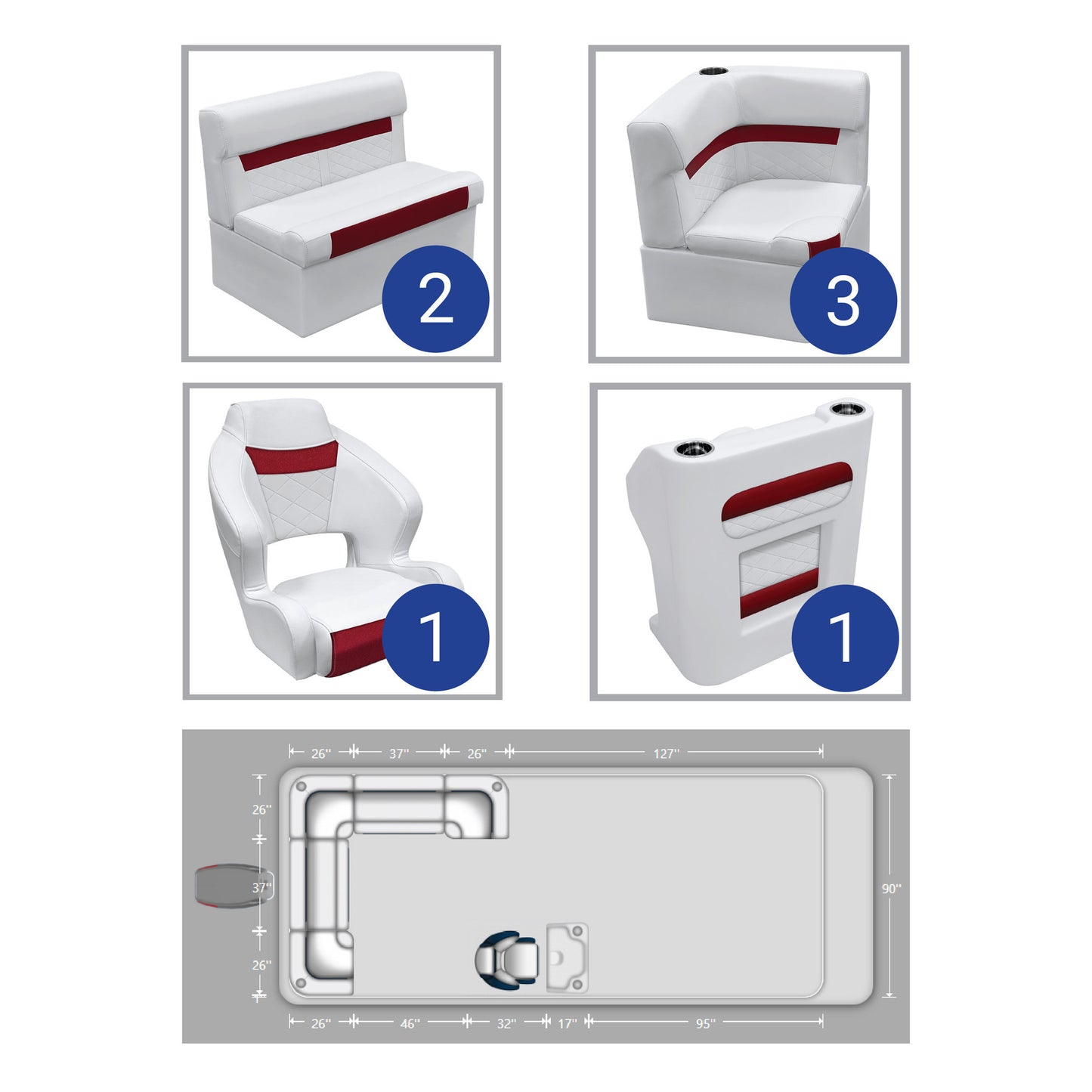 2

3

1

1

26" 37" 26" 127"

26"

37"

26"

90"

26" 46" 32" 17" 95"