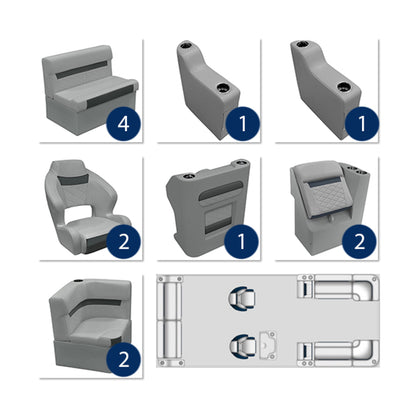 4

1

1

2

1

2

2