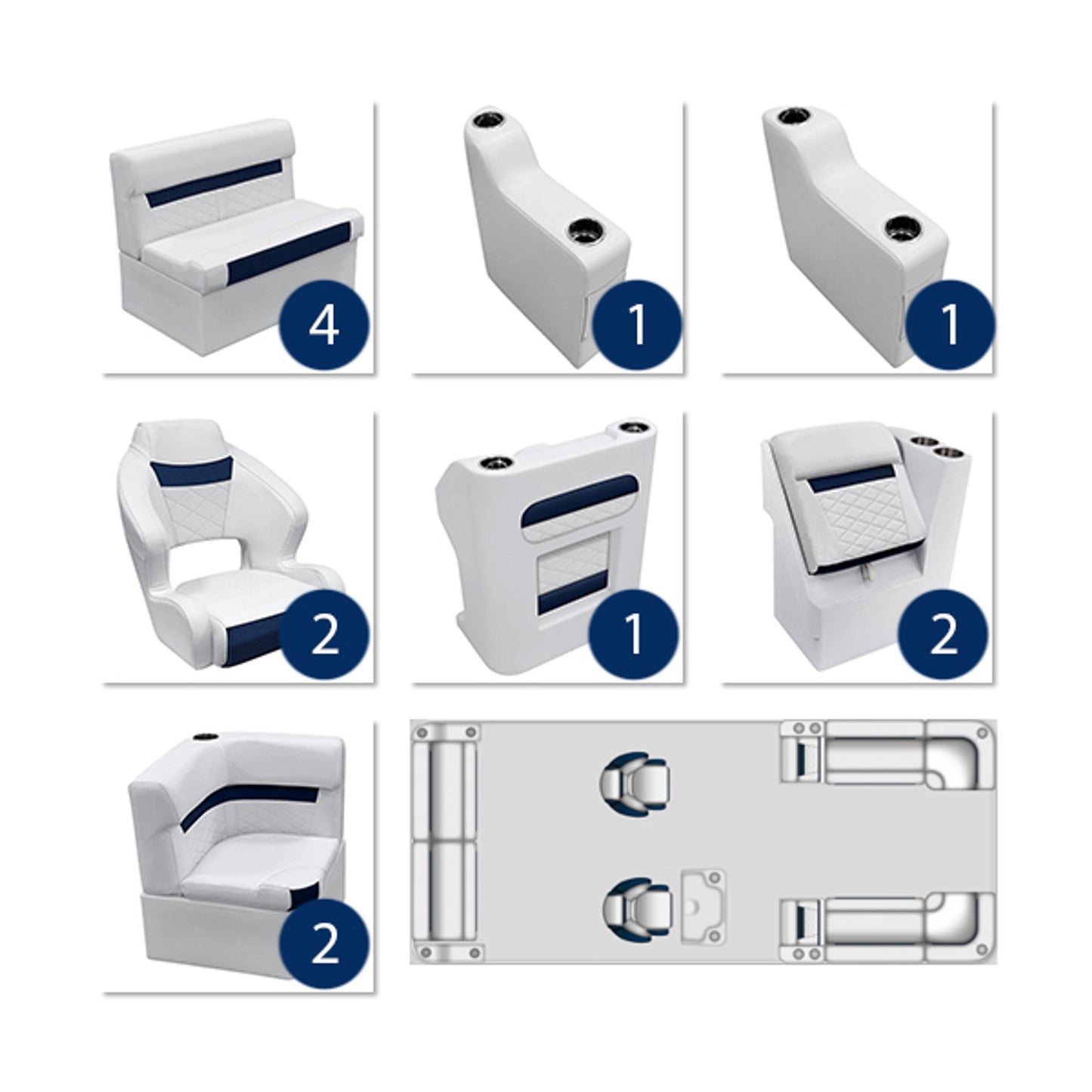 4

1

1

2

1

2

2