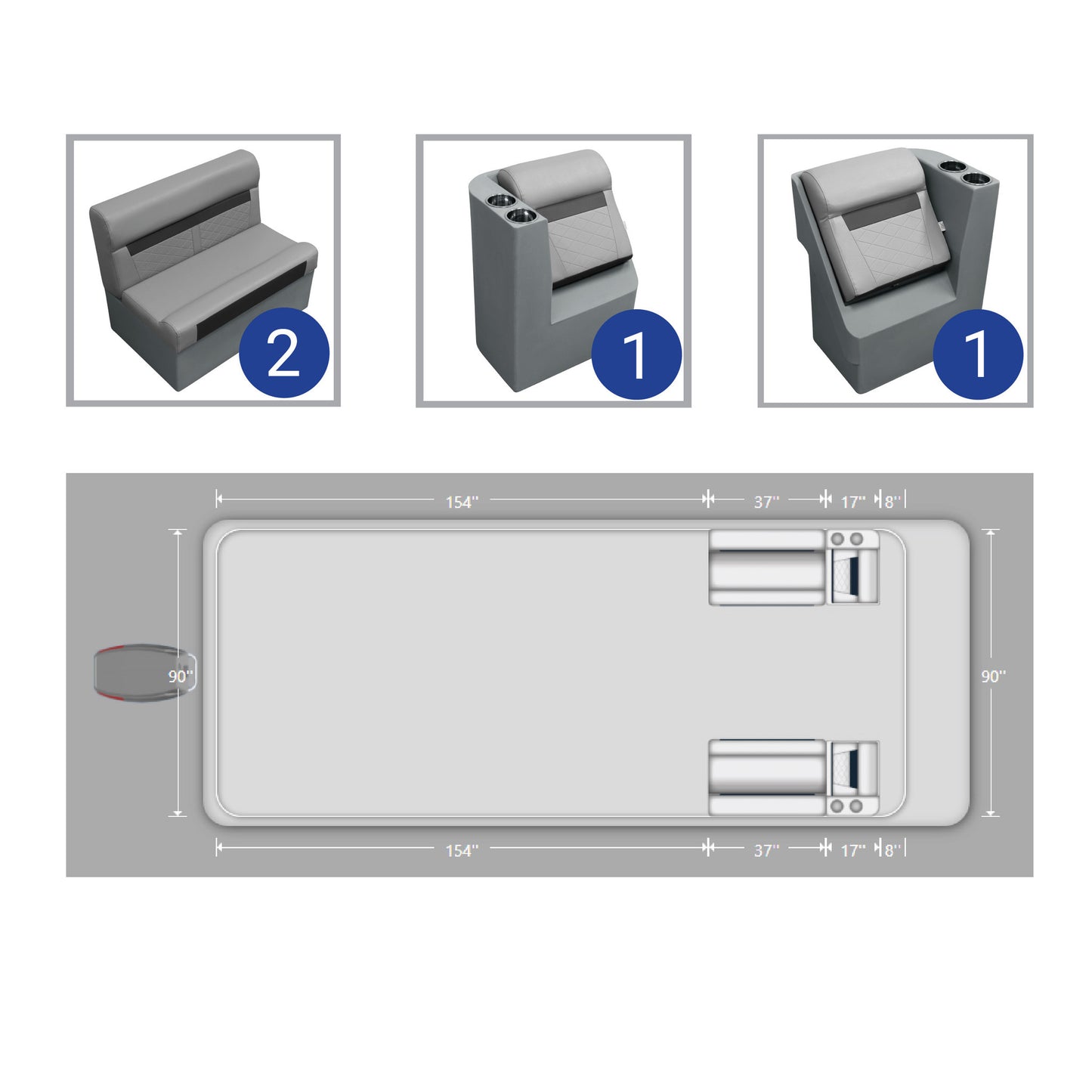 2

1

1

154'' 37'' 17'' 8''

90''

90''

154'' 37'' 17'' 8''