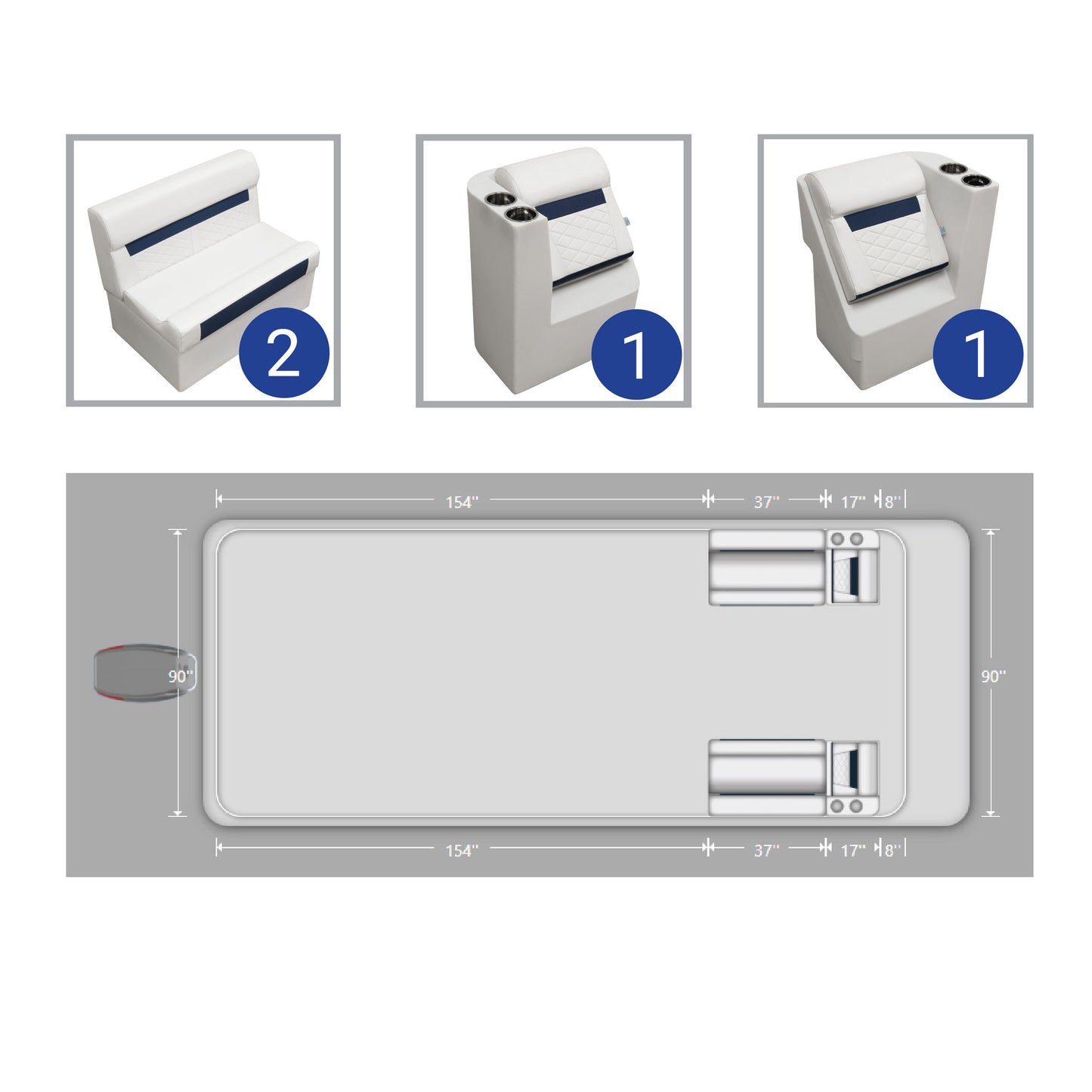 2

1

1

154'' 37'' 17'' 8''

90''

90''

154'' 37'' 17'' 8''