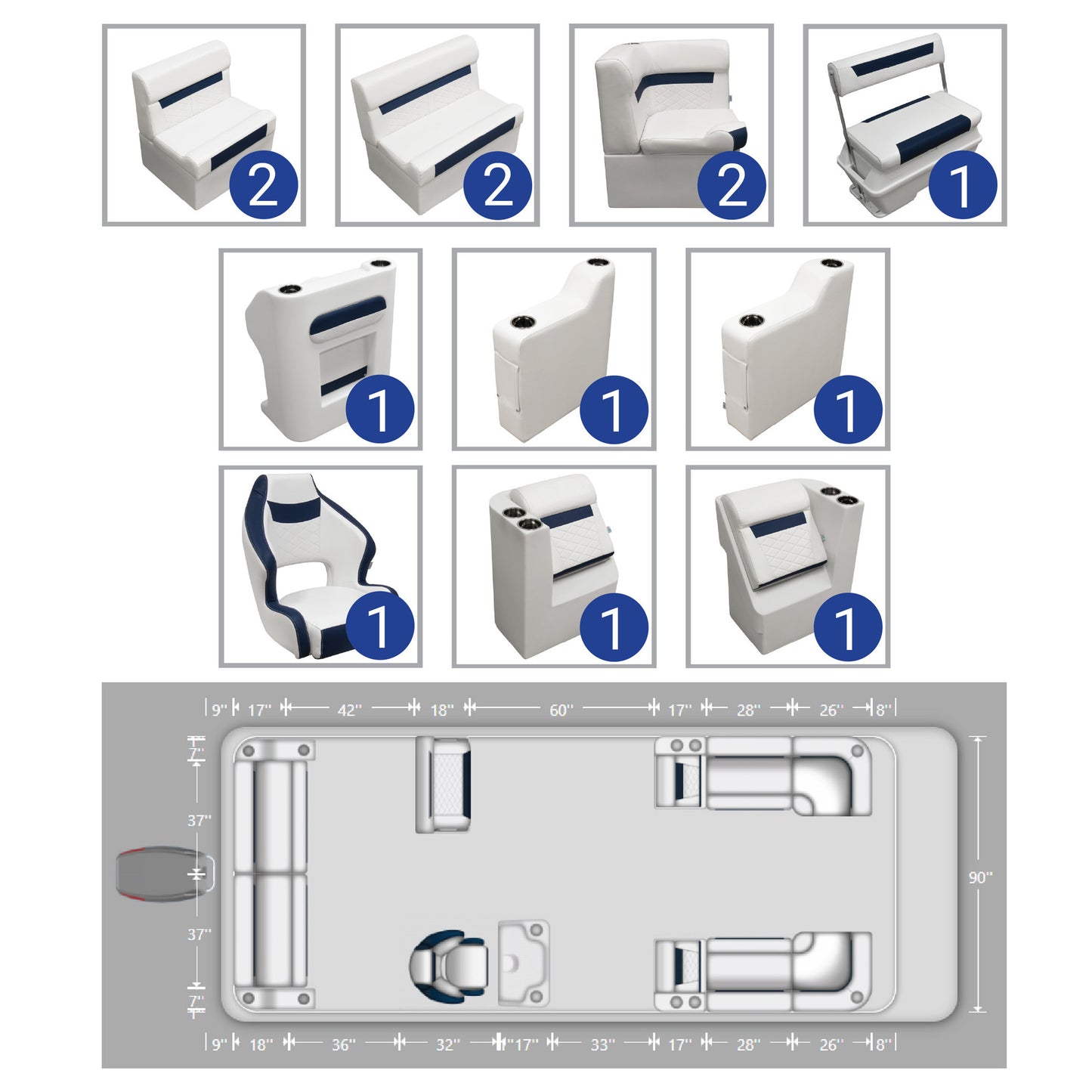 2
2
2
1
1
1
1
1
1
1

9'' 17'' 42'' 18'' 60'' 17'' 28'' 26'' 8''

7''
37''
37''
7''

90''

9'' 18'' 36'' 32'' 17'' 33'' 17'' 28'' 26'' 8''