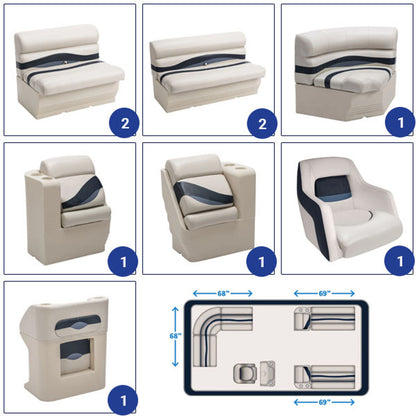 2

2

1

1

1

1

1

68"

69"

68"

69"