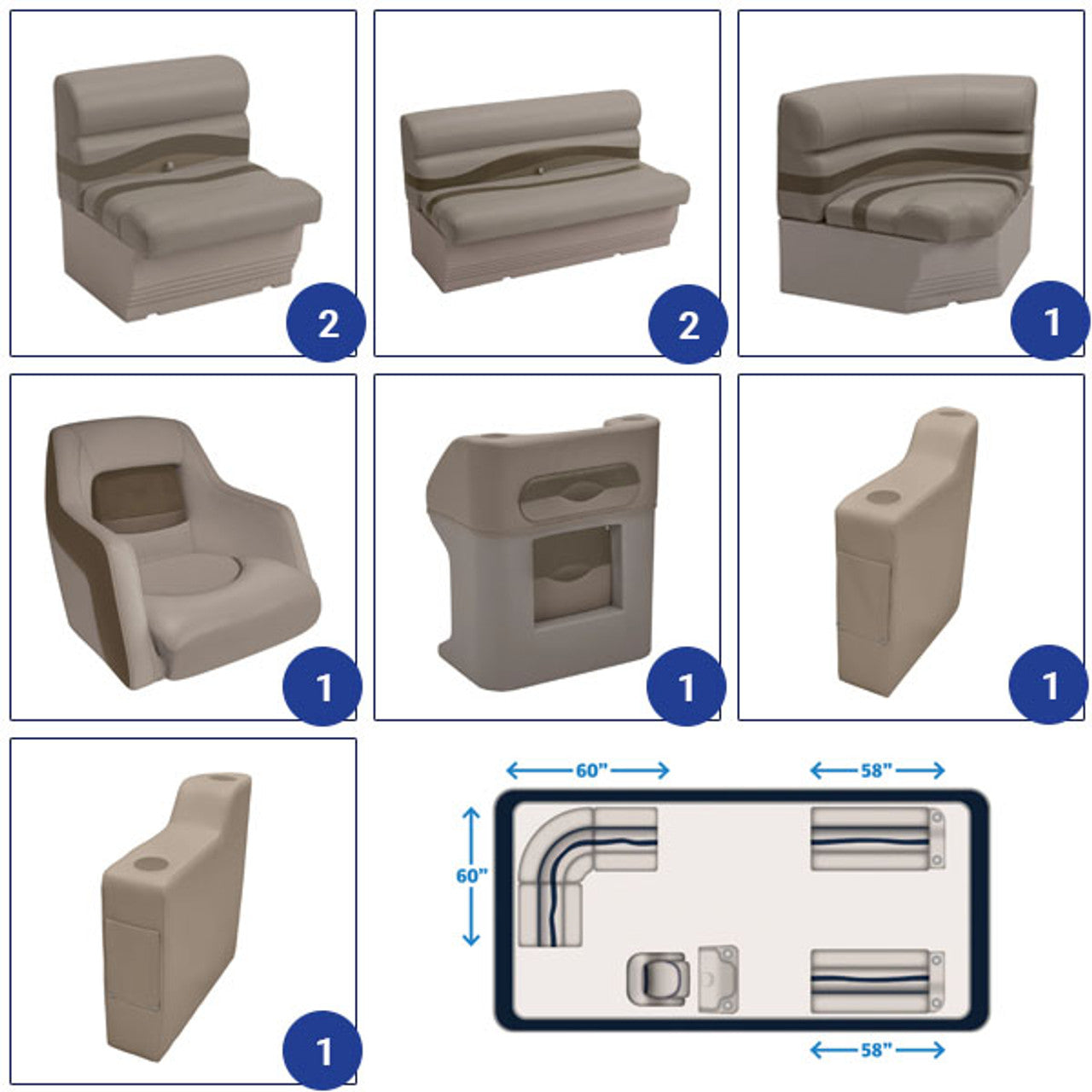 2

2

1

1

1

1

1

60"

58"

60"

58"