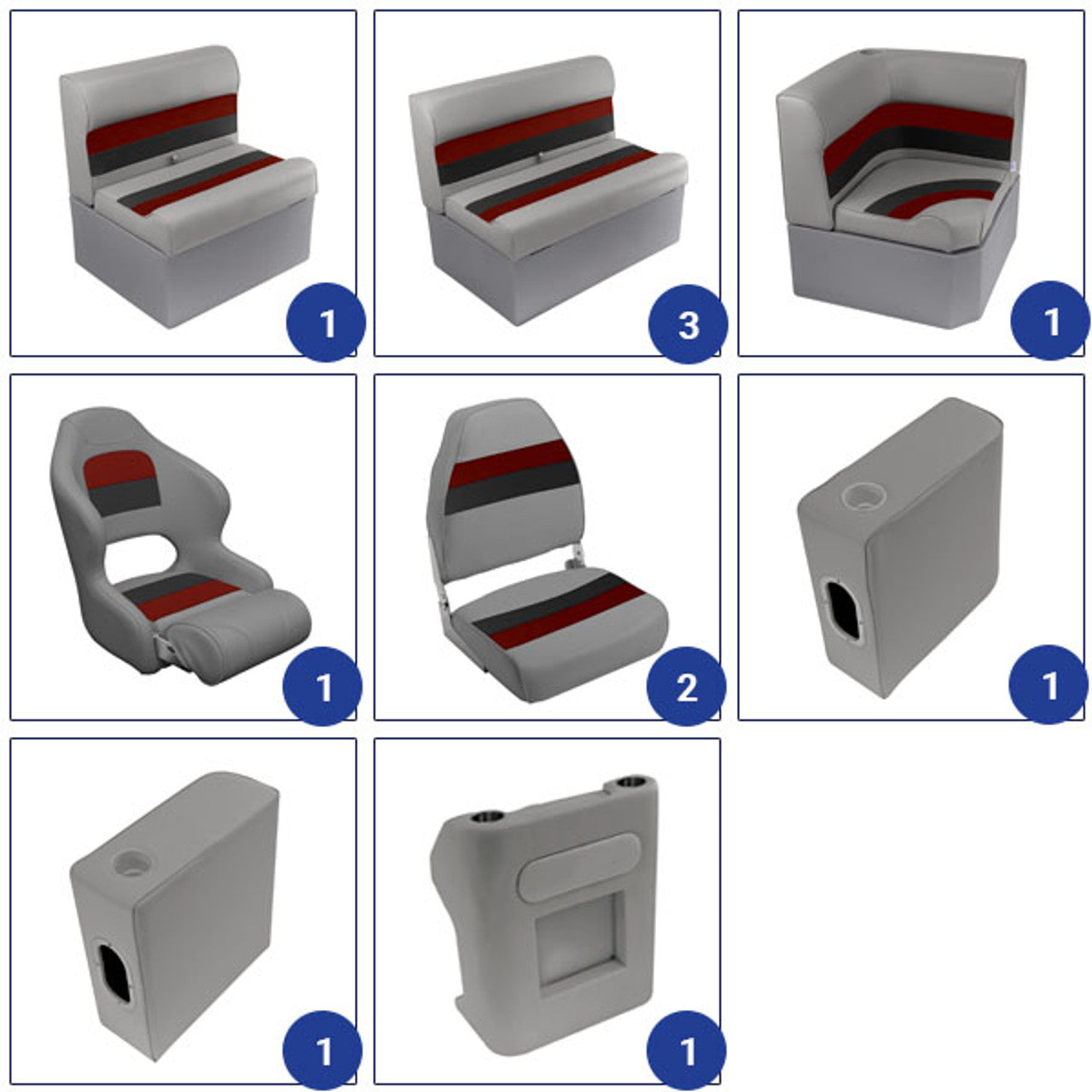 1

3

1

1

2

1

1

1