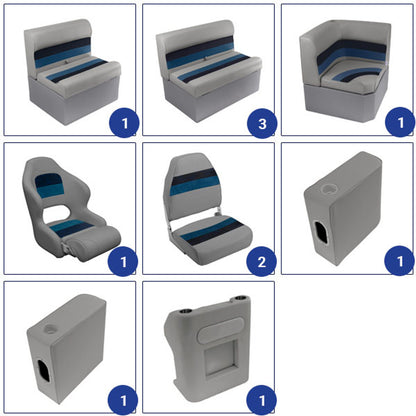 1

3

1

1

2

1

1

1