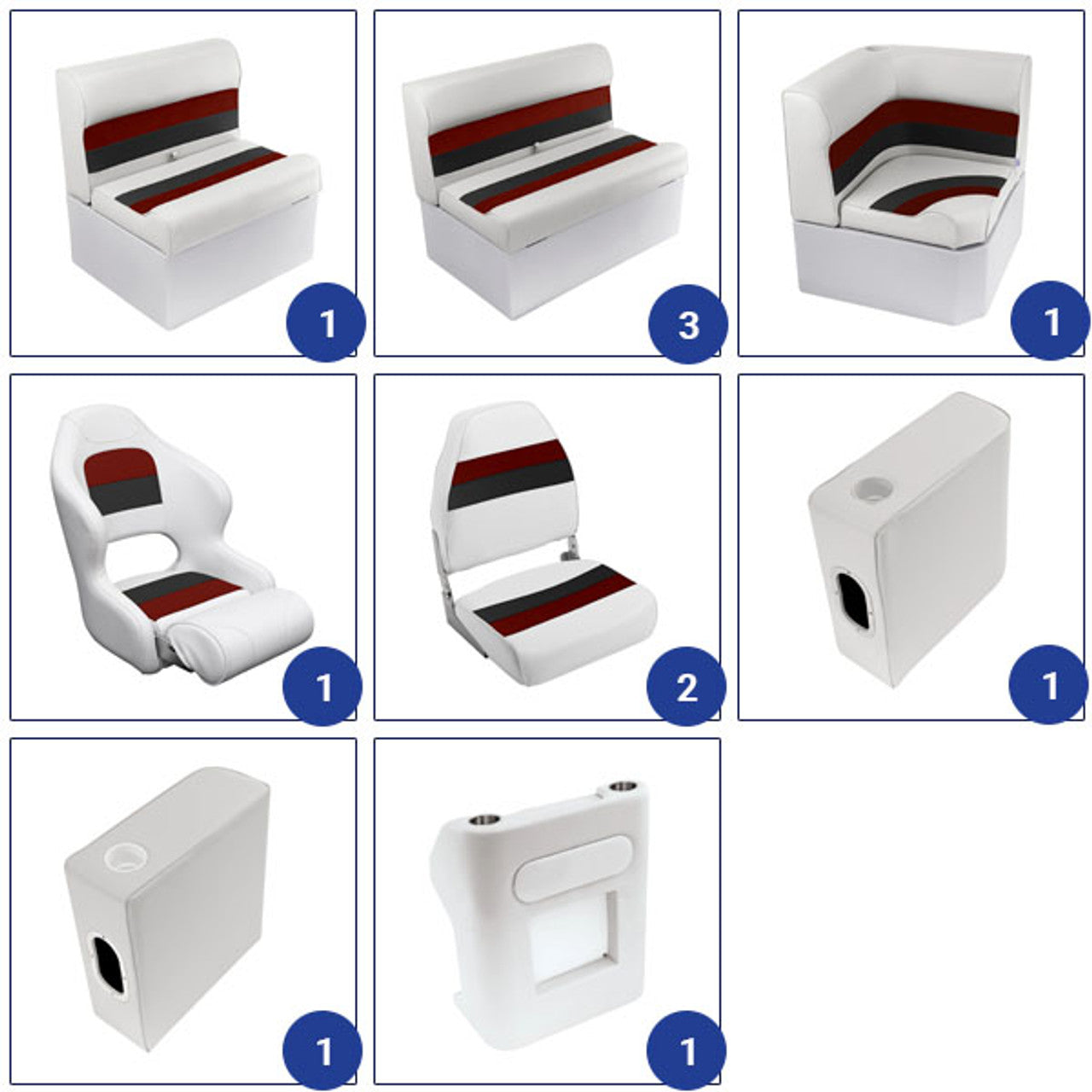 1

3

1

1

2

1

1

1