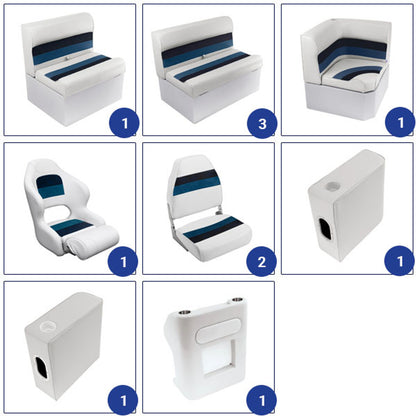 1

3

1

1

2

1

1

1