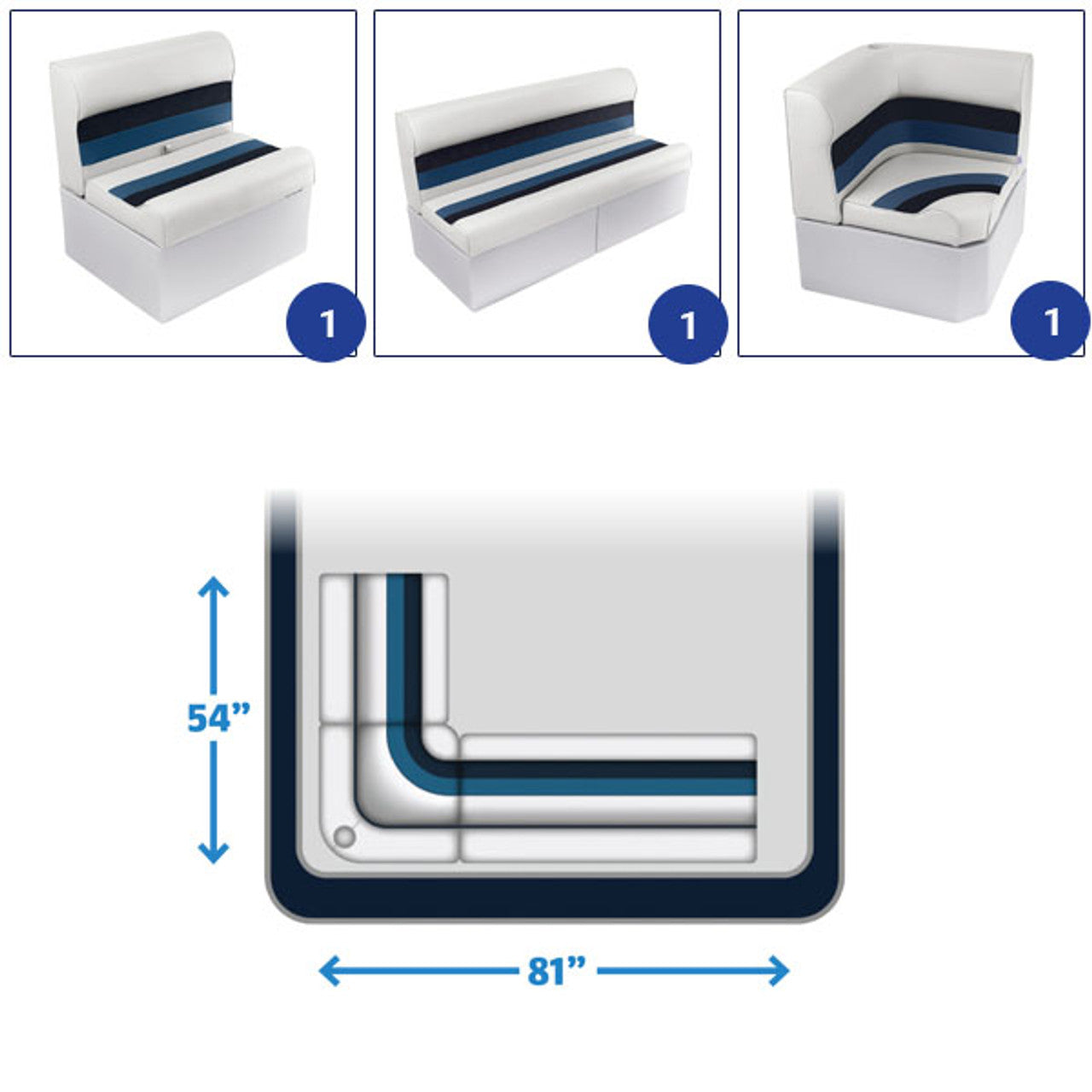 1

1

1

54”

81”