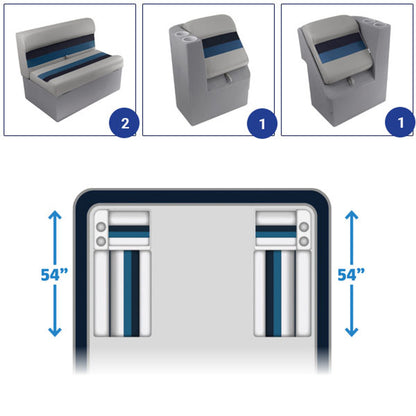 2

1

1

54”

54”