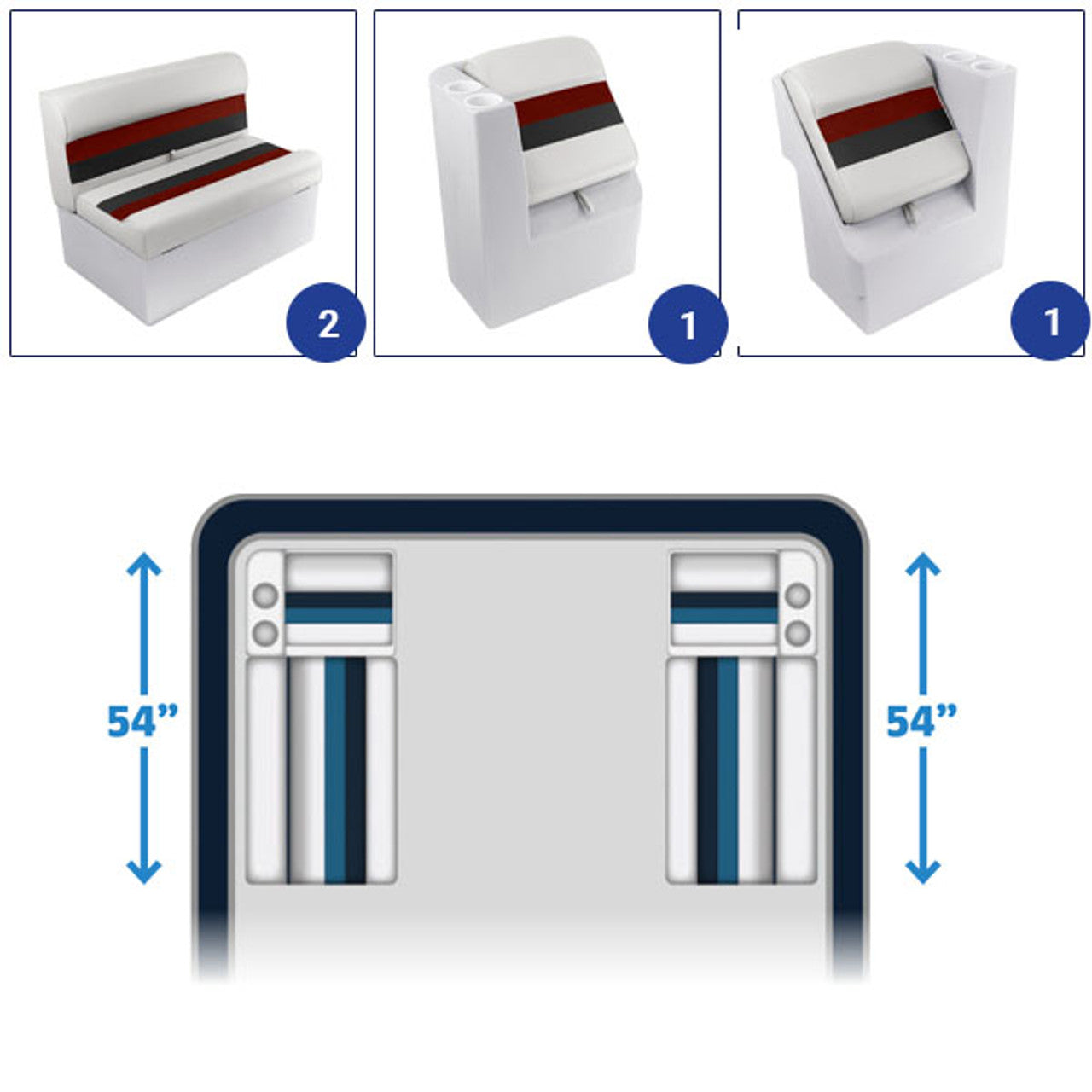 2

1

1

54”

54”