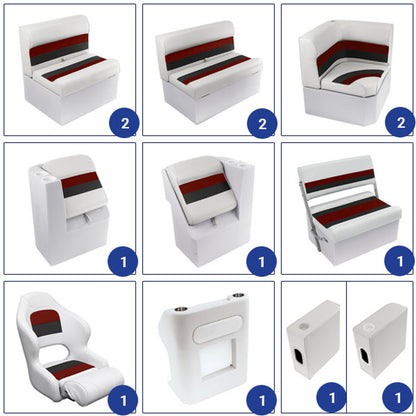 2

2

2

1

1

1

1

1

1

1