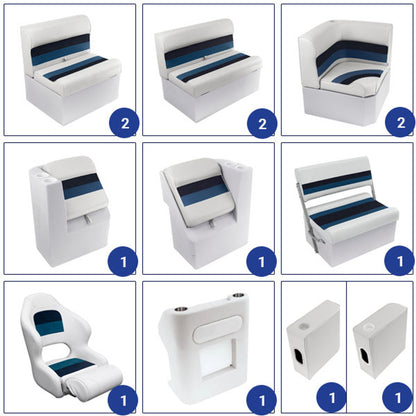 2

2

2

1

1

1

1

1

1

1