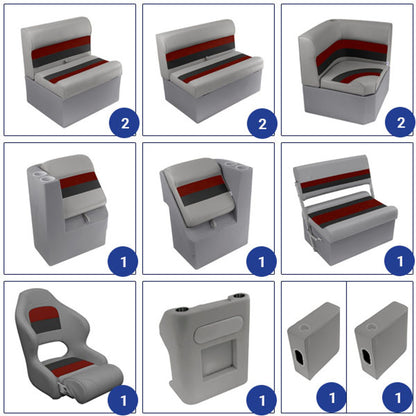 2

2

2

1

1

1

1

1

1

1