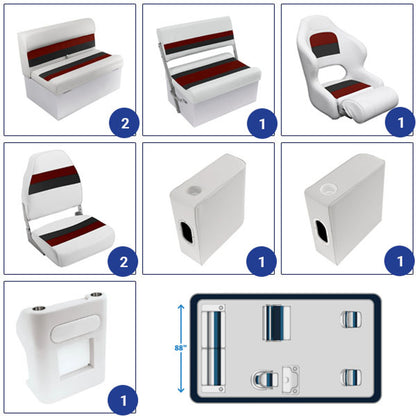 2

1

1

2

1

1

1

88"