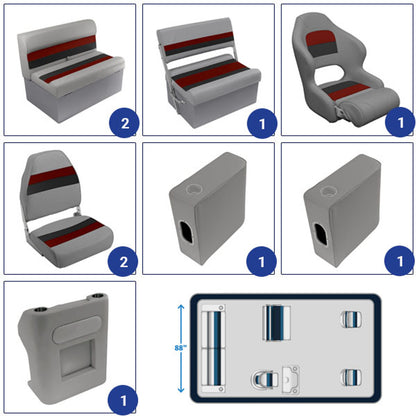 2

1

1

2

1

1

1

88"