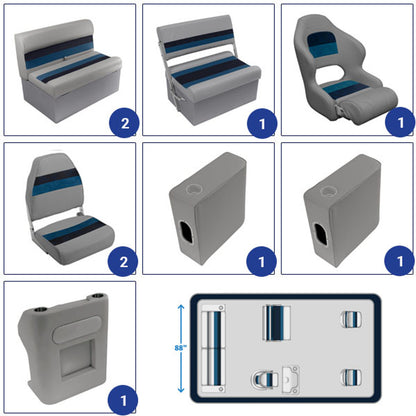 2
1
1
2
1
1
1
88"