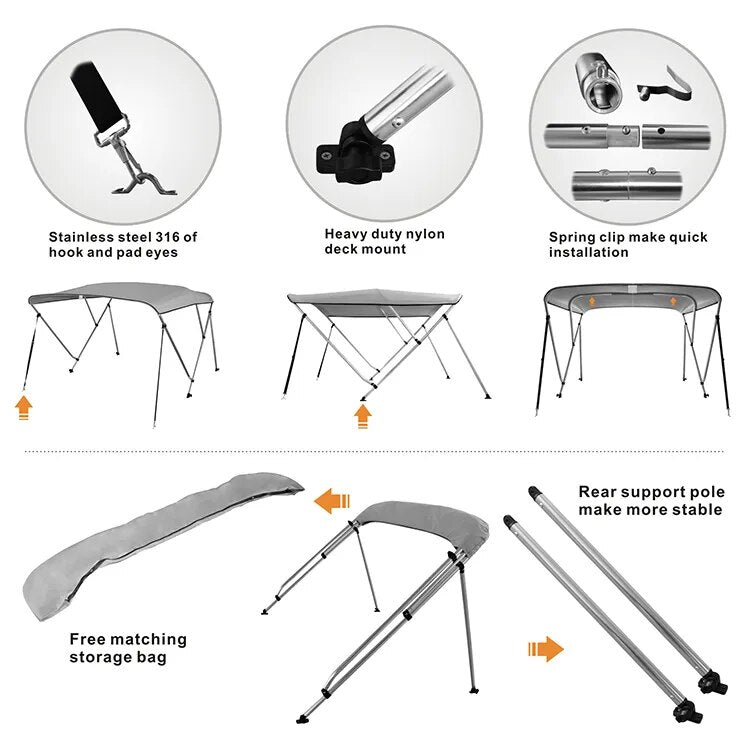 Stainless steel 316 of hook and pad eyes

Heavy duty nylon deck mount

Spring clip make quick installation

Rear support pole make more stable

Free matching storage bag