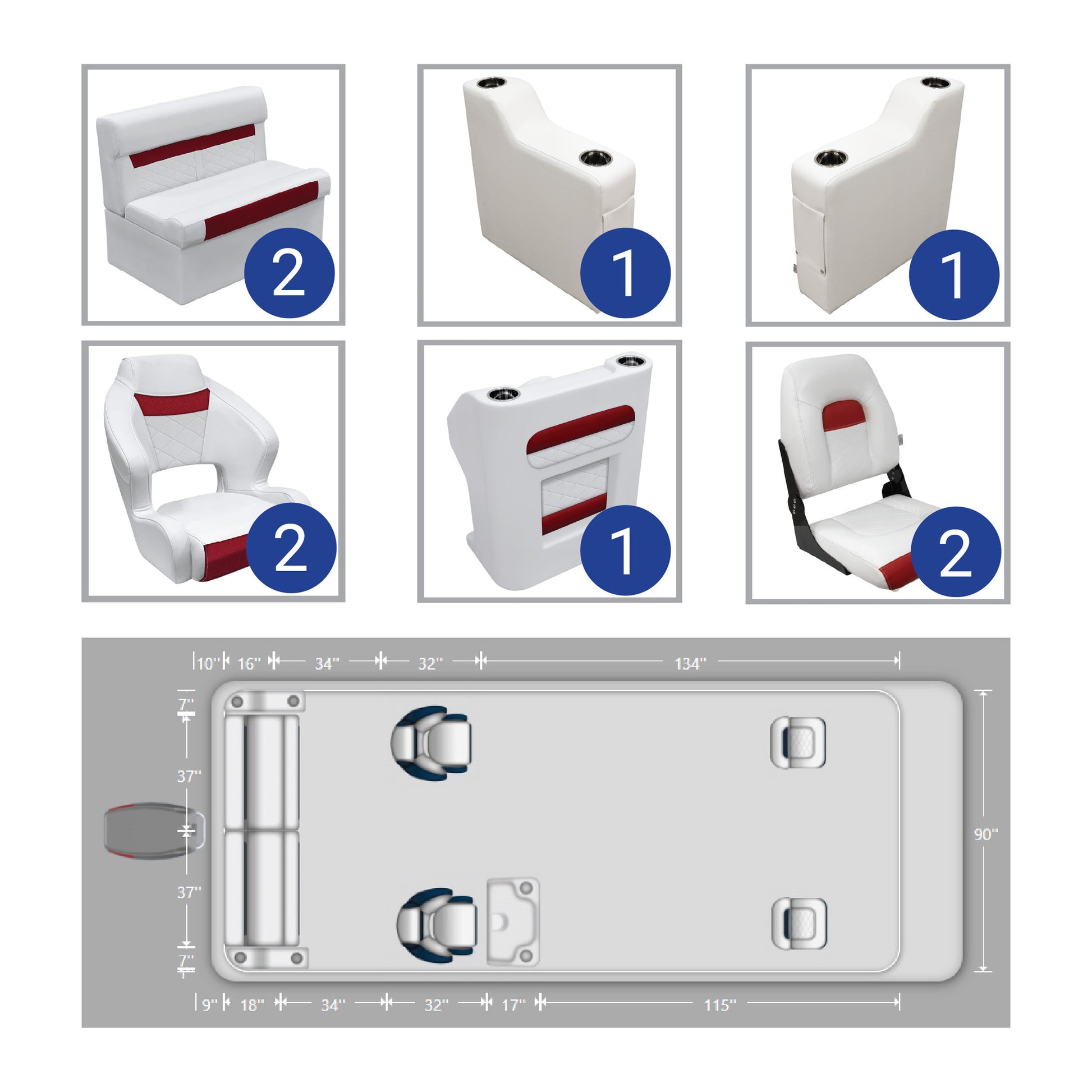 2

1

1

2

1

2

10" 16" 34" 32" 134"

7"

37"

37"

7"

90"

9" 18" 34" 32" 17" 115"