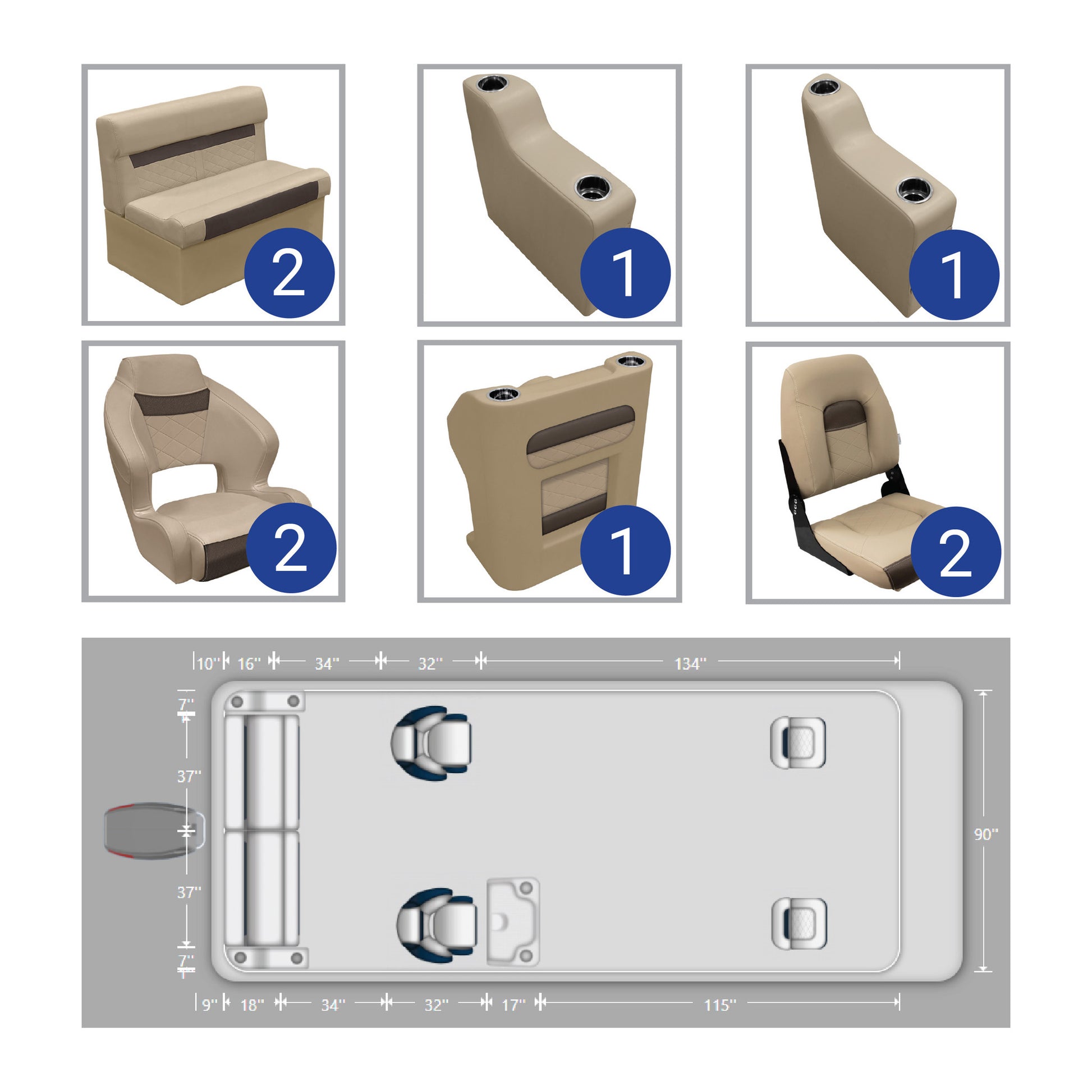 2

1

1

2

1

2

10" 16" 34" 32" 134"

7"

37"

37"

7"

90"

9" 18" 34" 32" 17" 115"