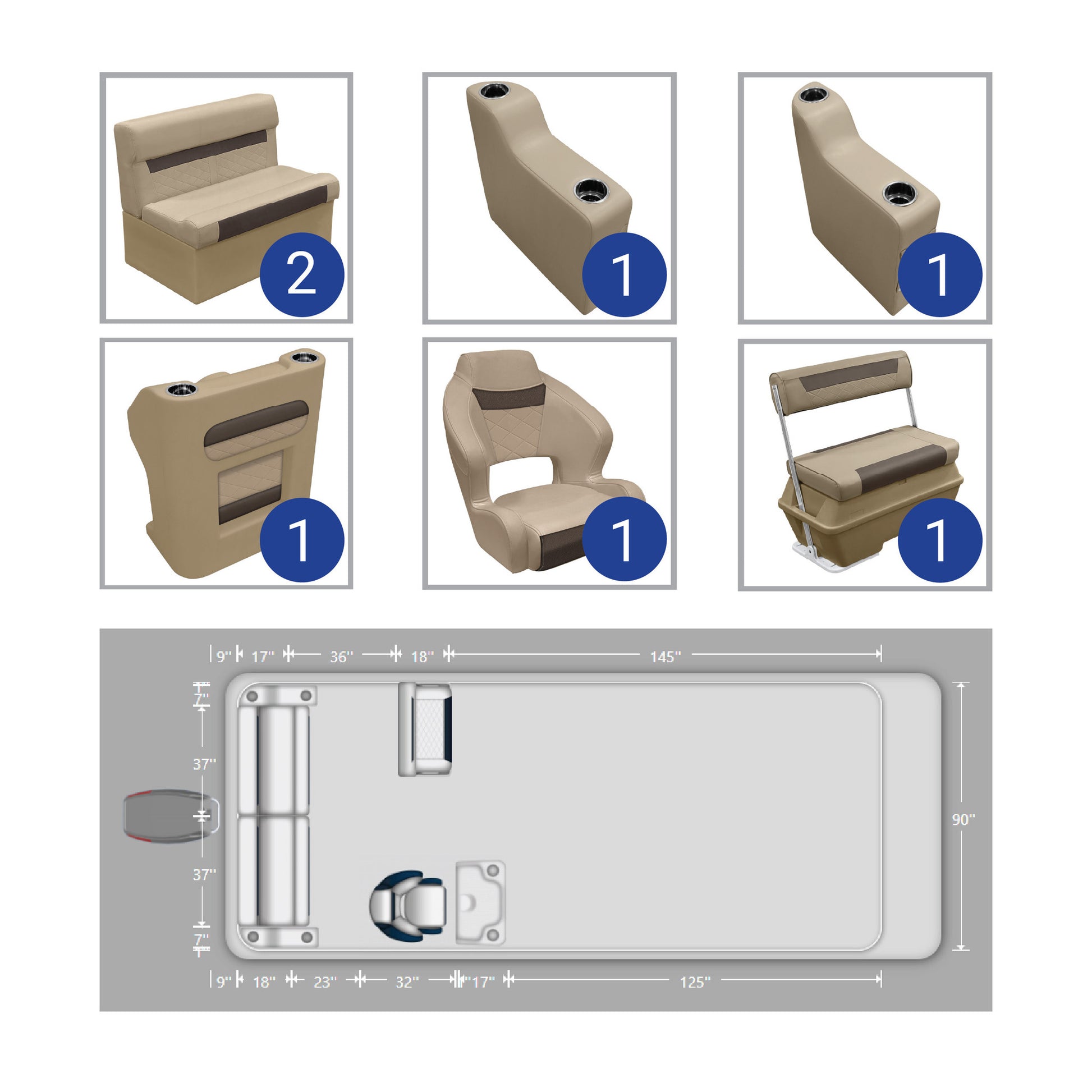 2

1

1

1

1

1

9" 17" 36" 18" 145"

7"

37"

37"

7"

90"

9" 18" 23" 32" 17" 125"