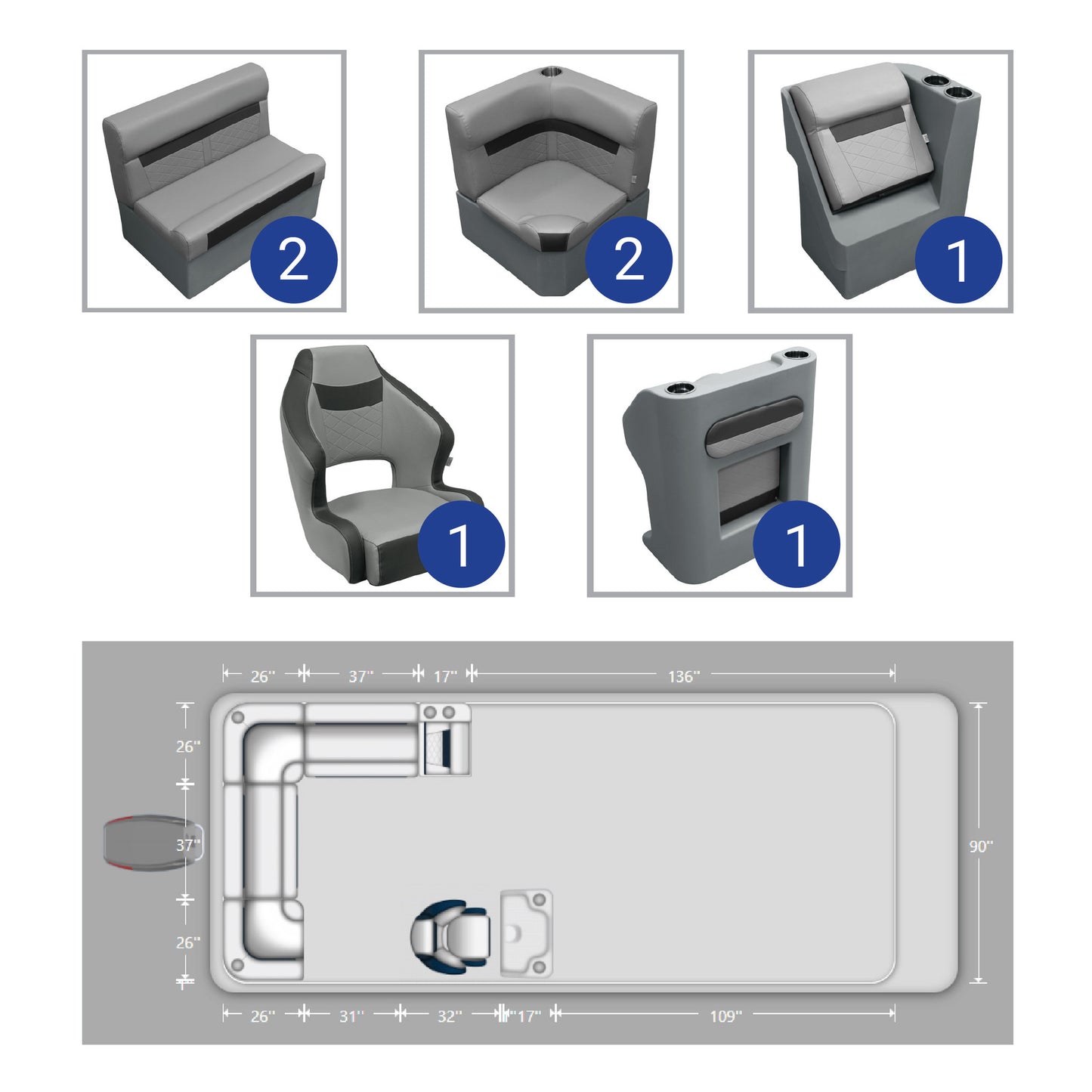 2

2

1

1

1

26"
37"
17"
136"

26"
37"
26"

90"

26"
31"
32"
17"
109"