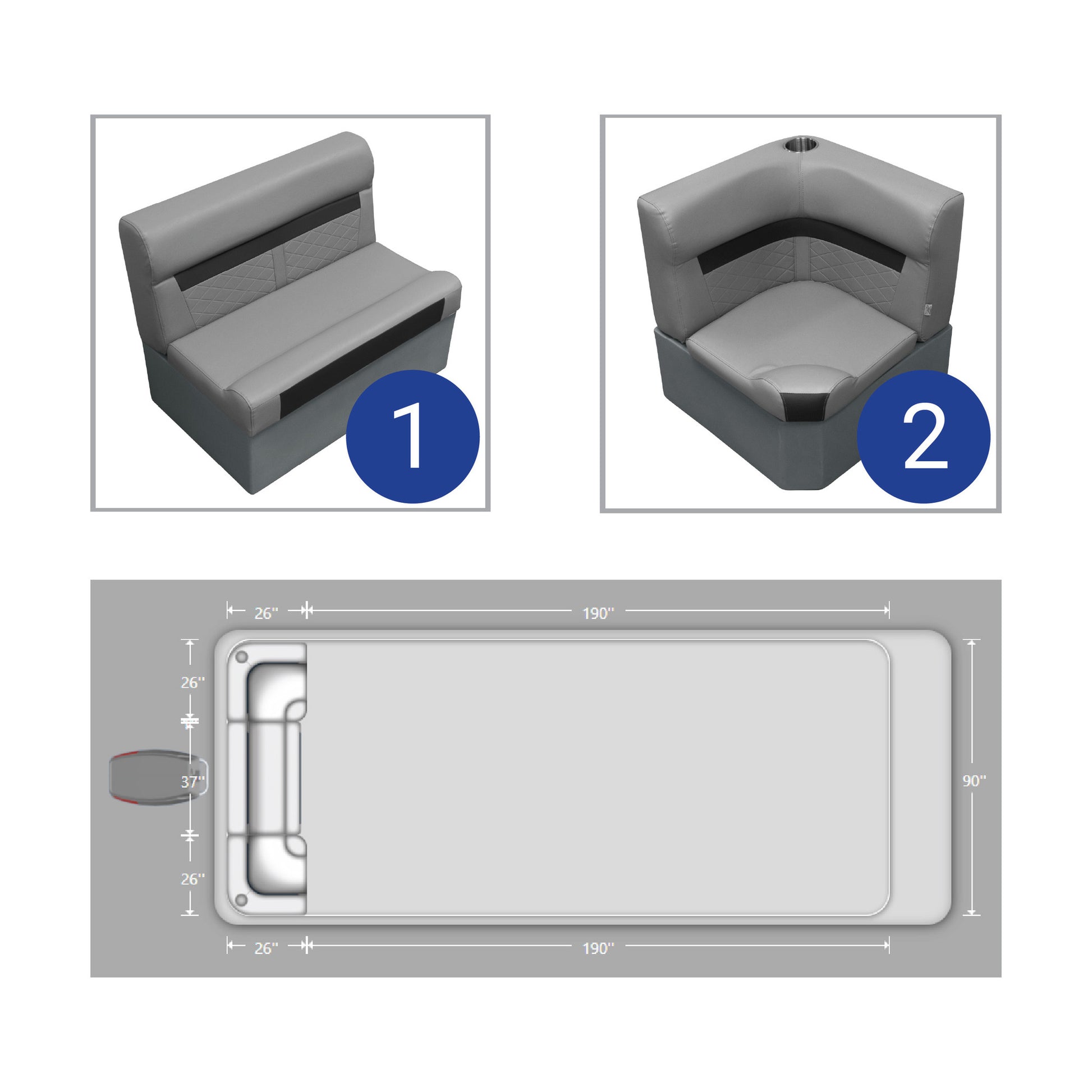 1

2

26"

190"

26"

37"

26"

90"

26"

190"