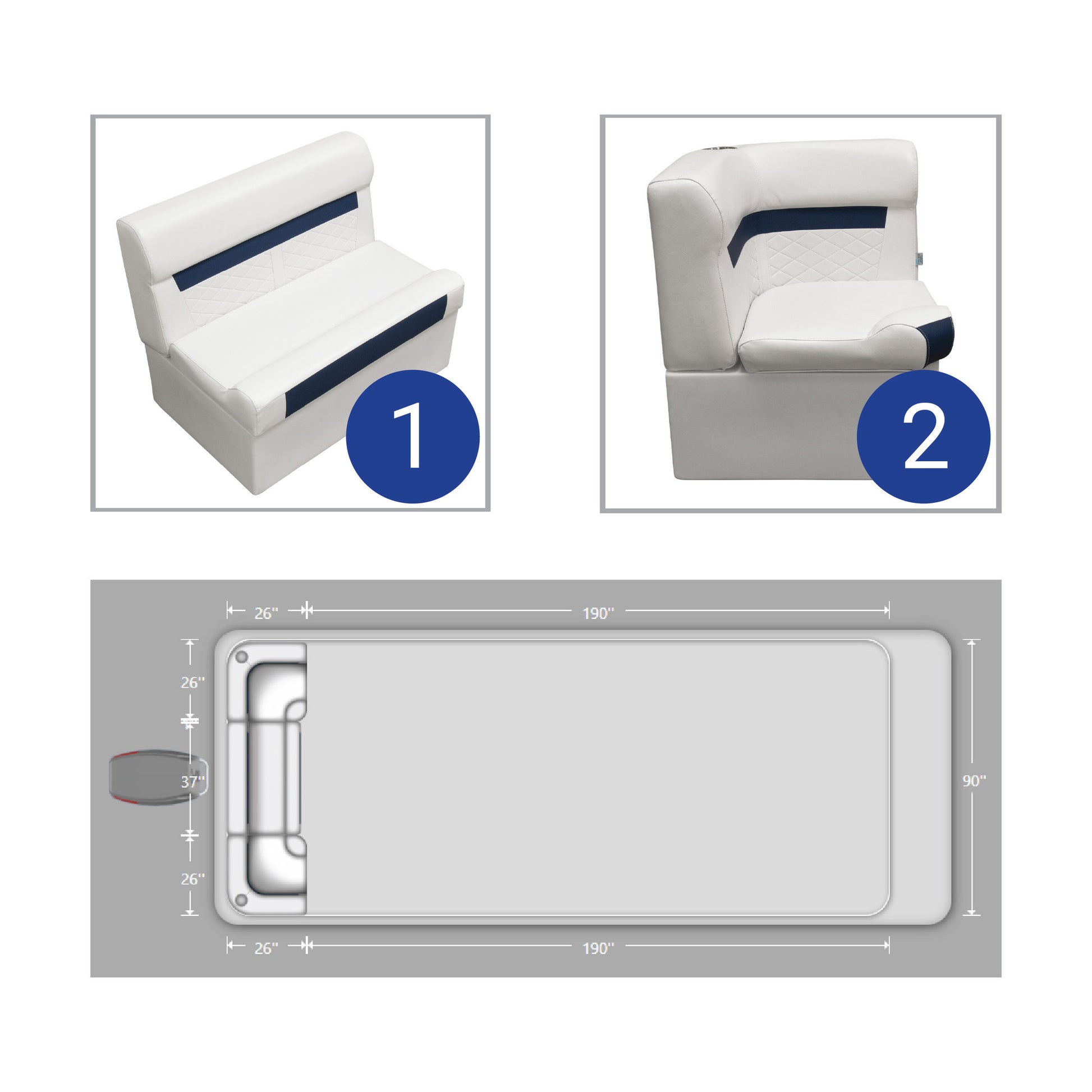 1

2

26"

190"

26"

37"

26"

90"

26"

190"