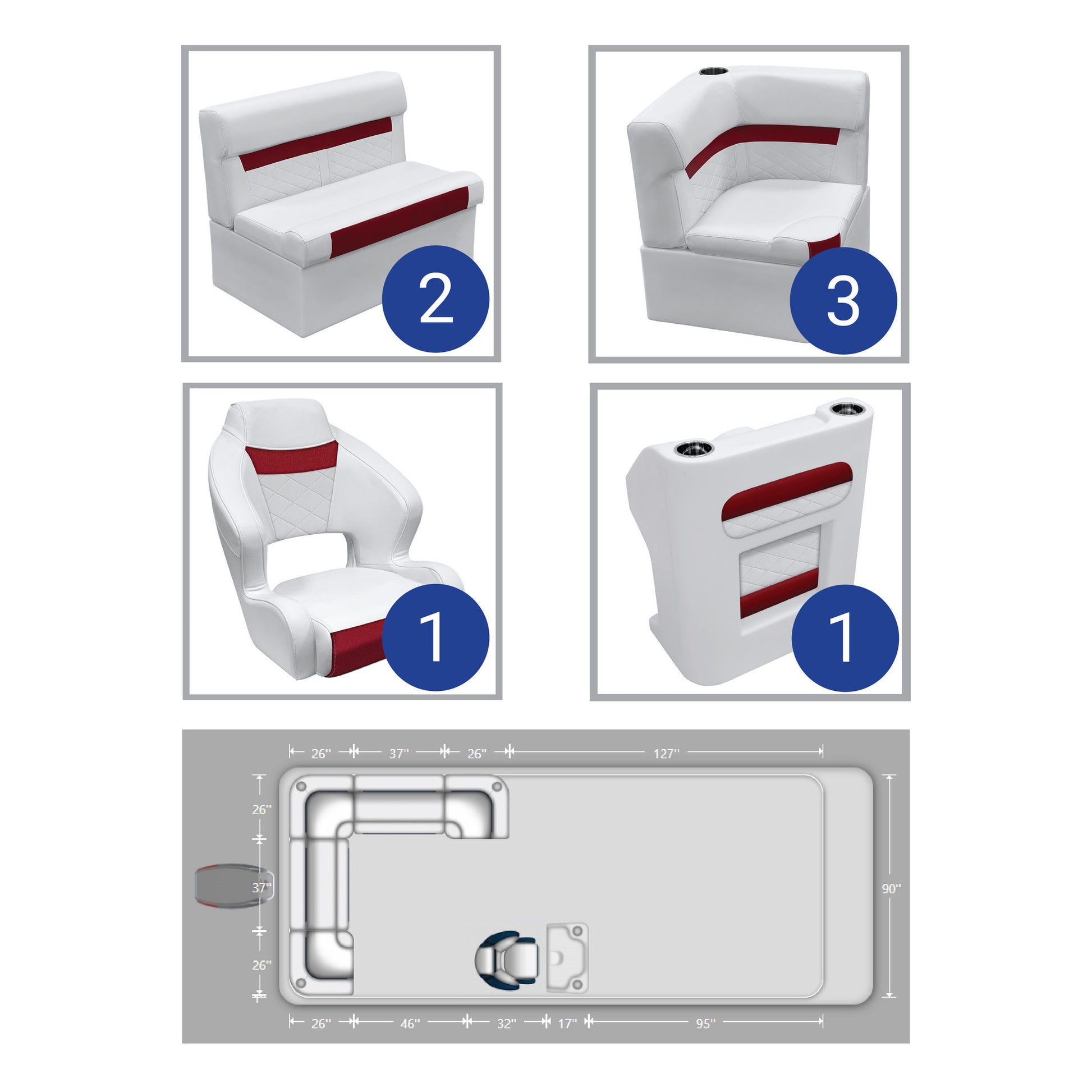 2

3

1

1

26'' 37'' 26'' 127''

26''

37''

26''

90''

26'' 46'' 32'' 17'' 95''