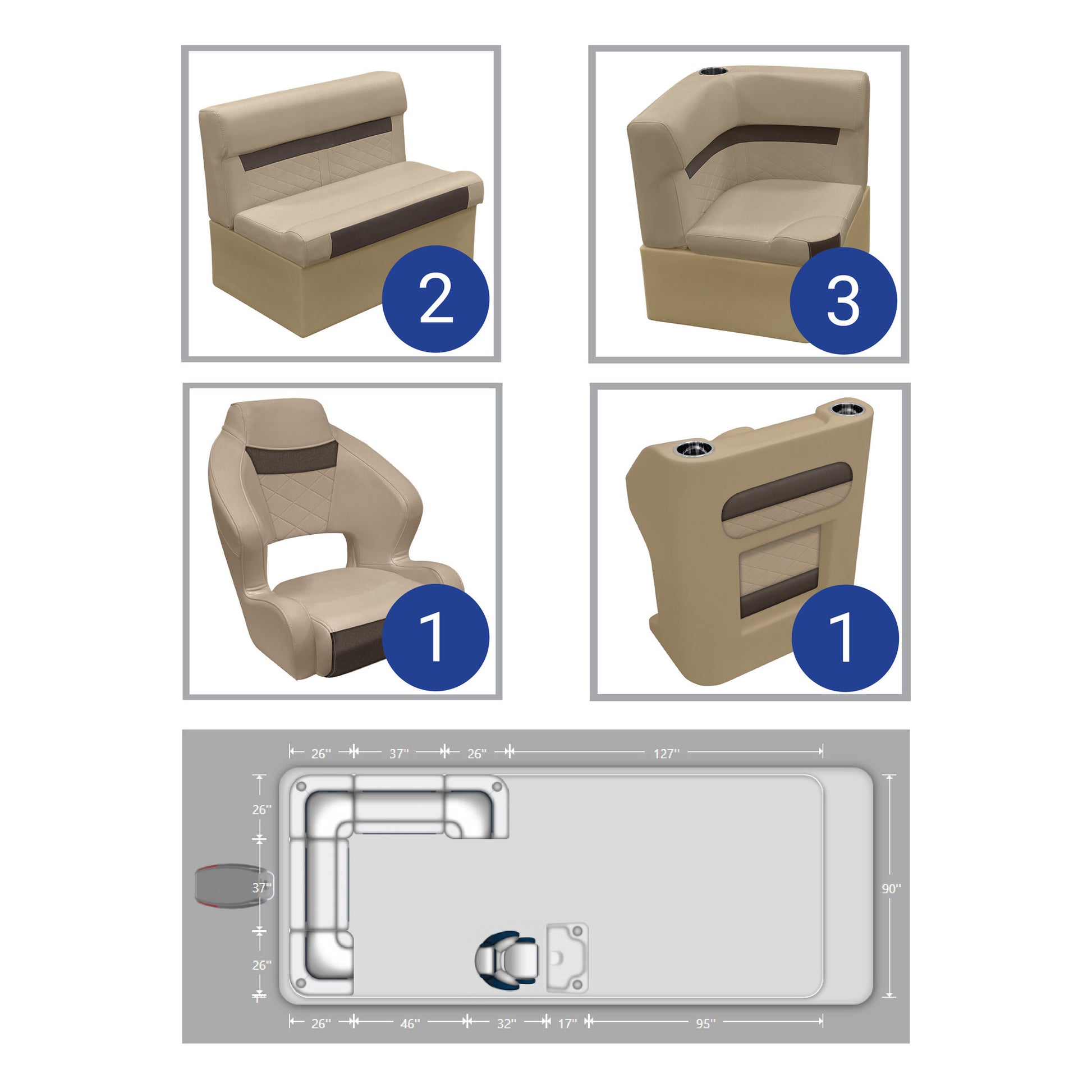 2

3

1

1

26''
37''
26''
127''

26''
37''
26''
90''

26''
46''
32''
17''
95''