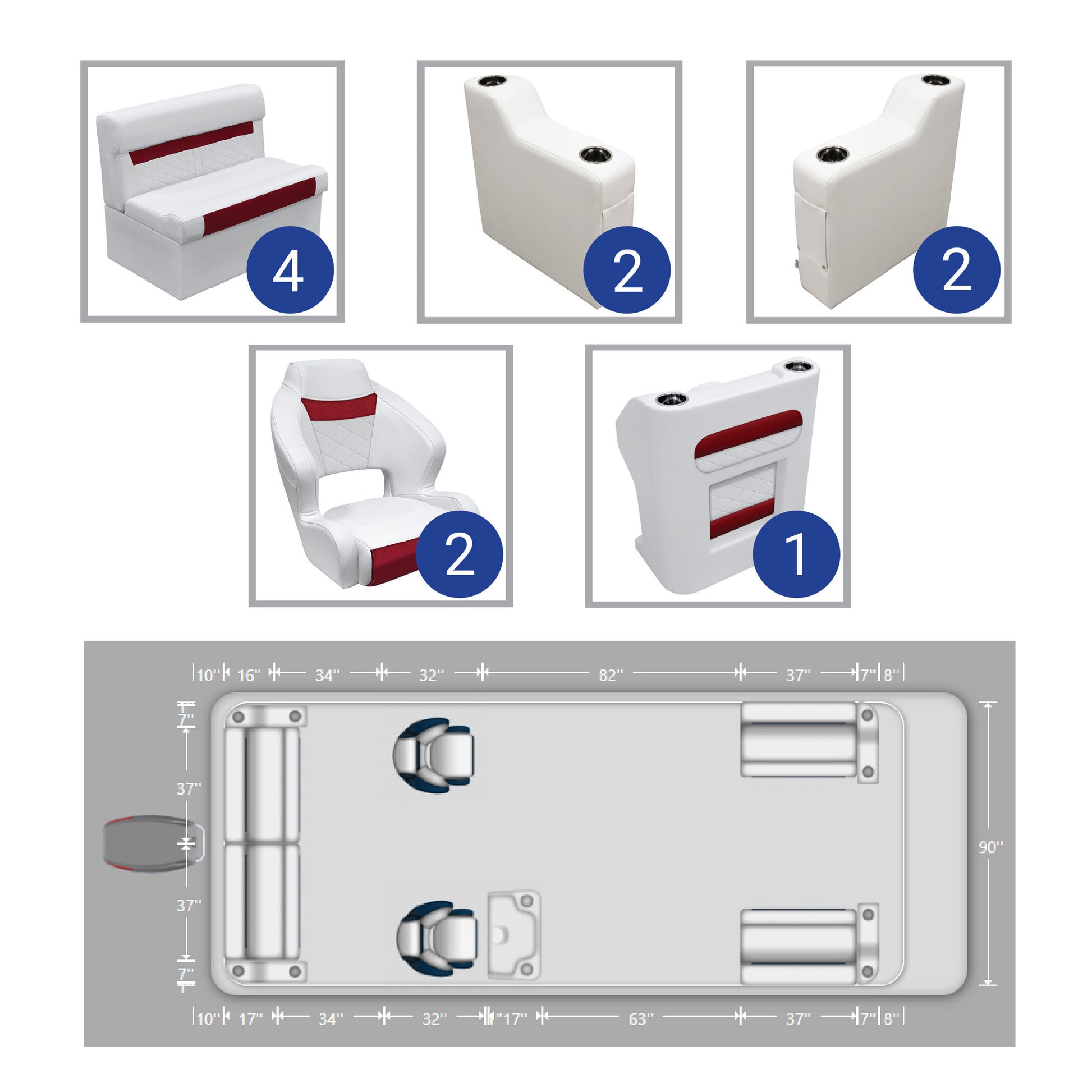 4

2

2

2

1

10'' 16'' 34'' 32'' 82'' 37'' 7'' 8''

7''

37''

37''

7''

90''

10'' 17'' 34'' 32'' 17'' 63'' 37'' 7'' 8''