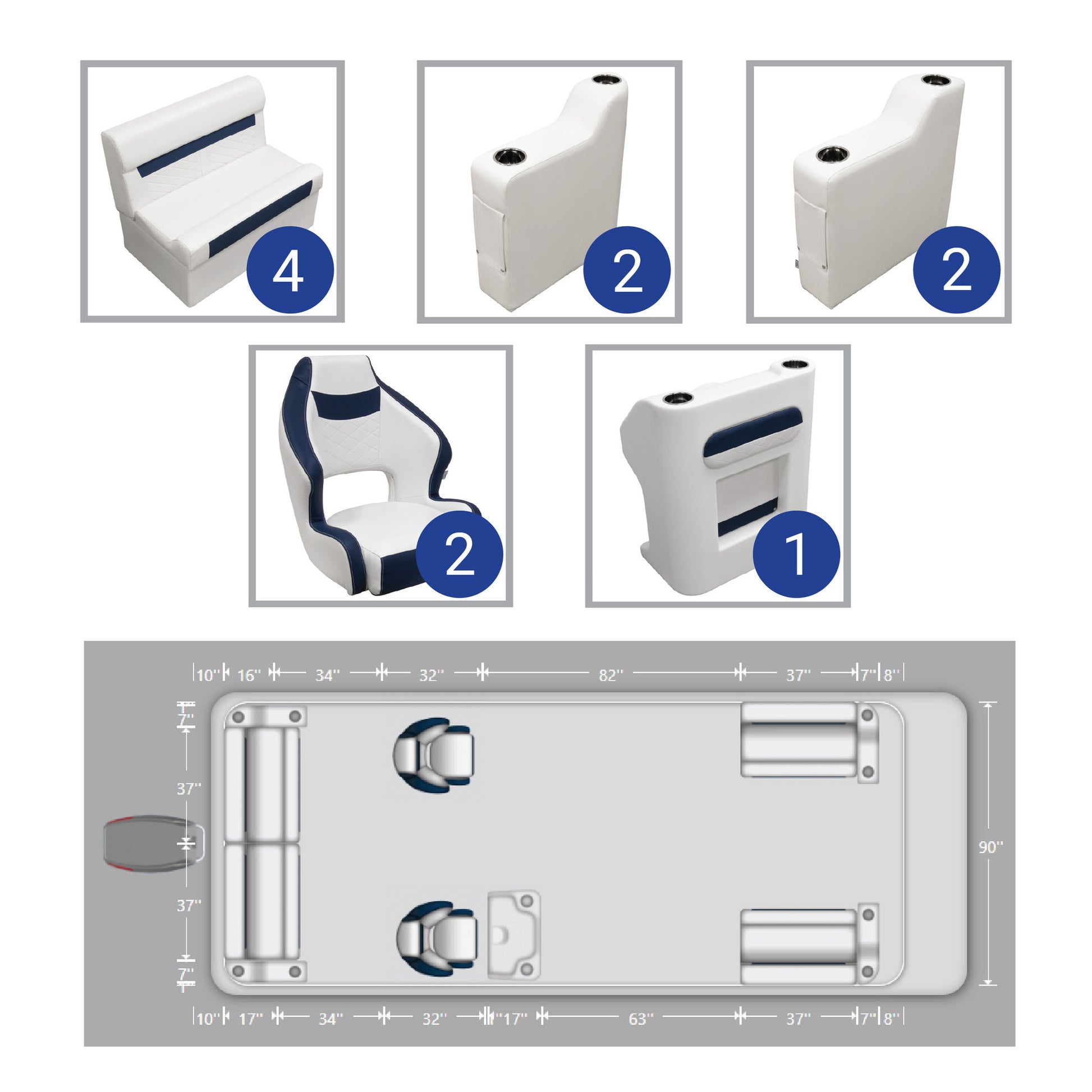 4

2

2

2

1

10" 16" 34" 32" 82" 37" 7" 8"

7"

37"

37"

7"

90"

10" 17" 34" 32" 17" 63" 37" 7" 8"