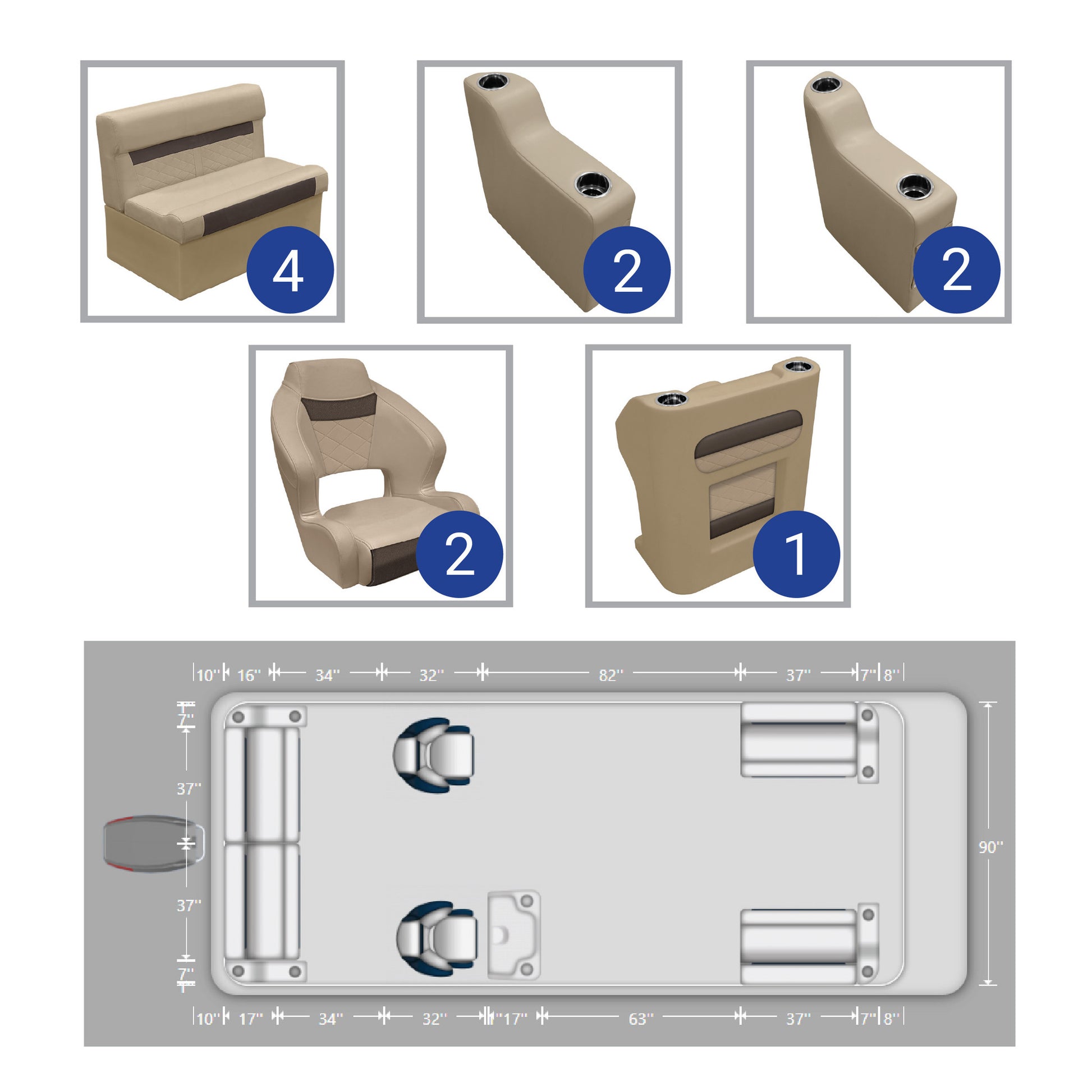 4

2

2

2

1

10" 16" 34" 32" 82" 37" 7" 8"

7"

37"

37"

7"

90"

10" 17" 34" 32" 17" 63" 37" 7" 8"