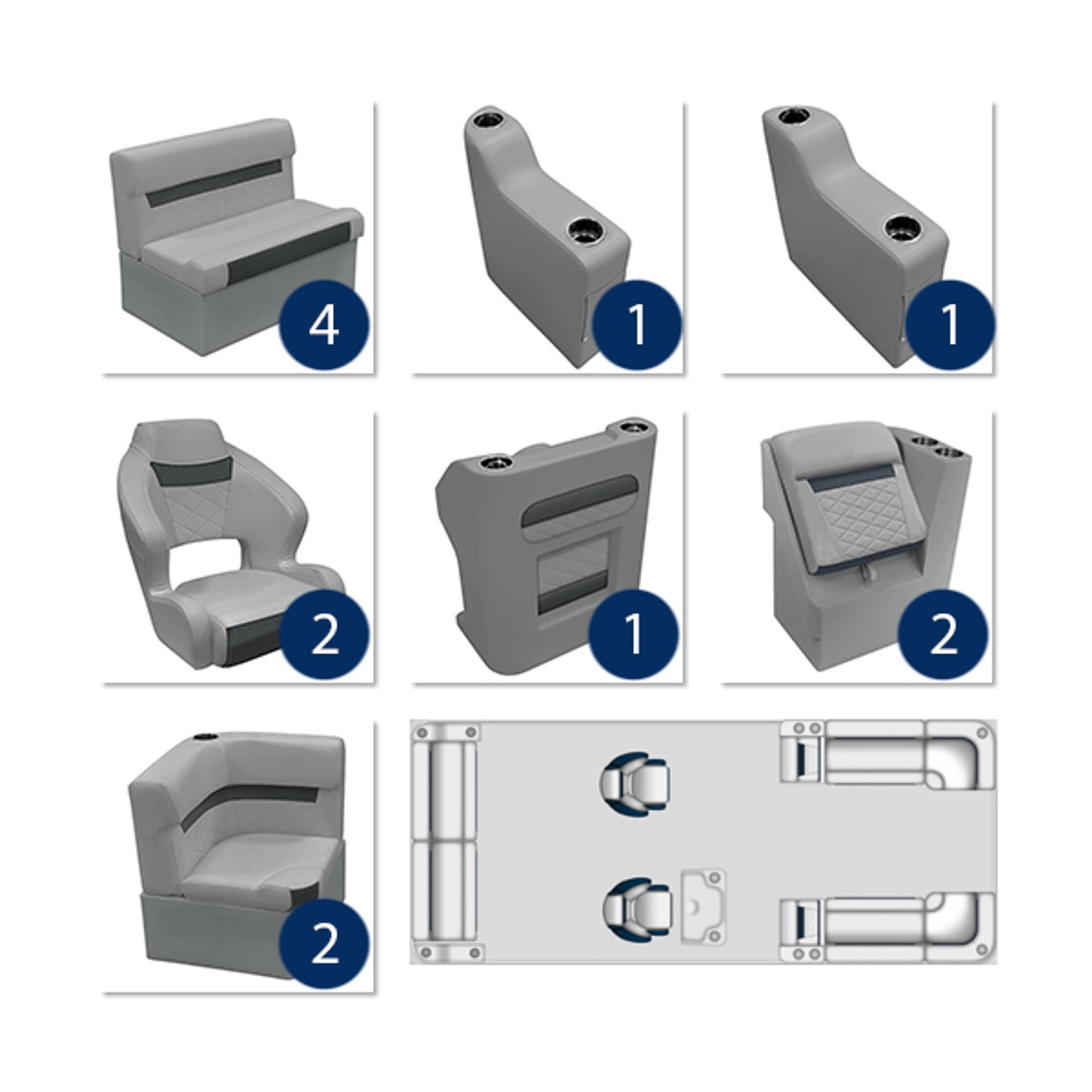 4

1

1

2

1

2

2