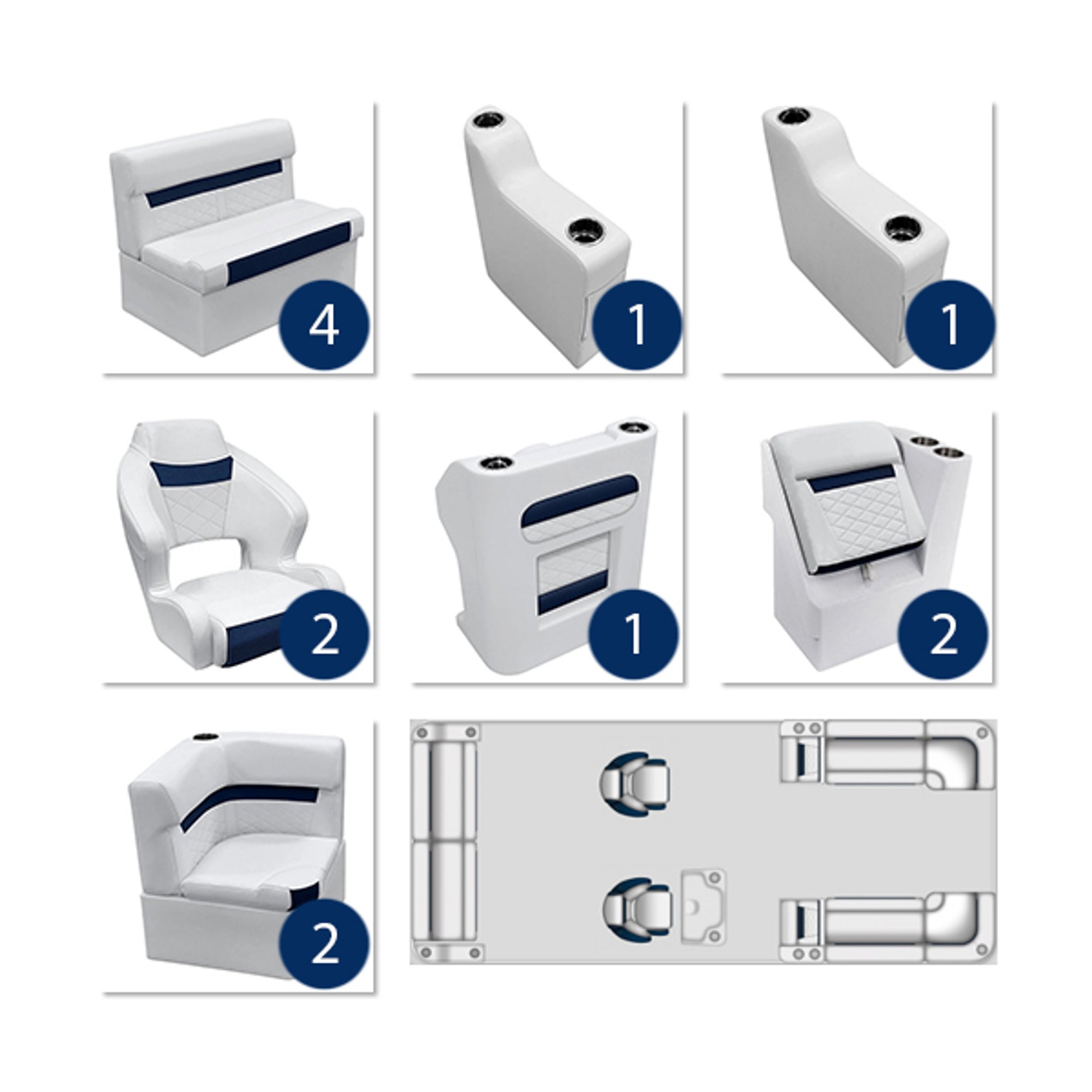 4

1

1

2

1

2

2