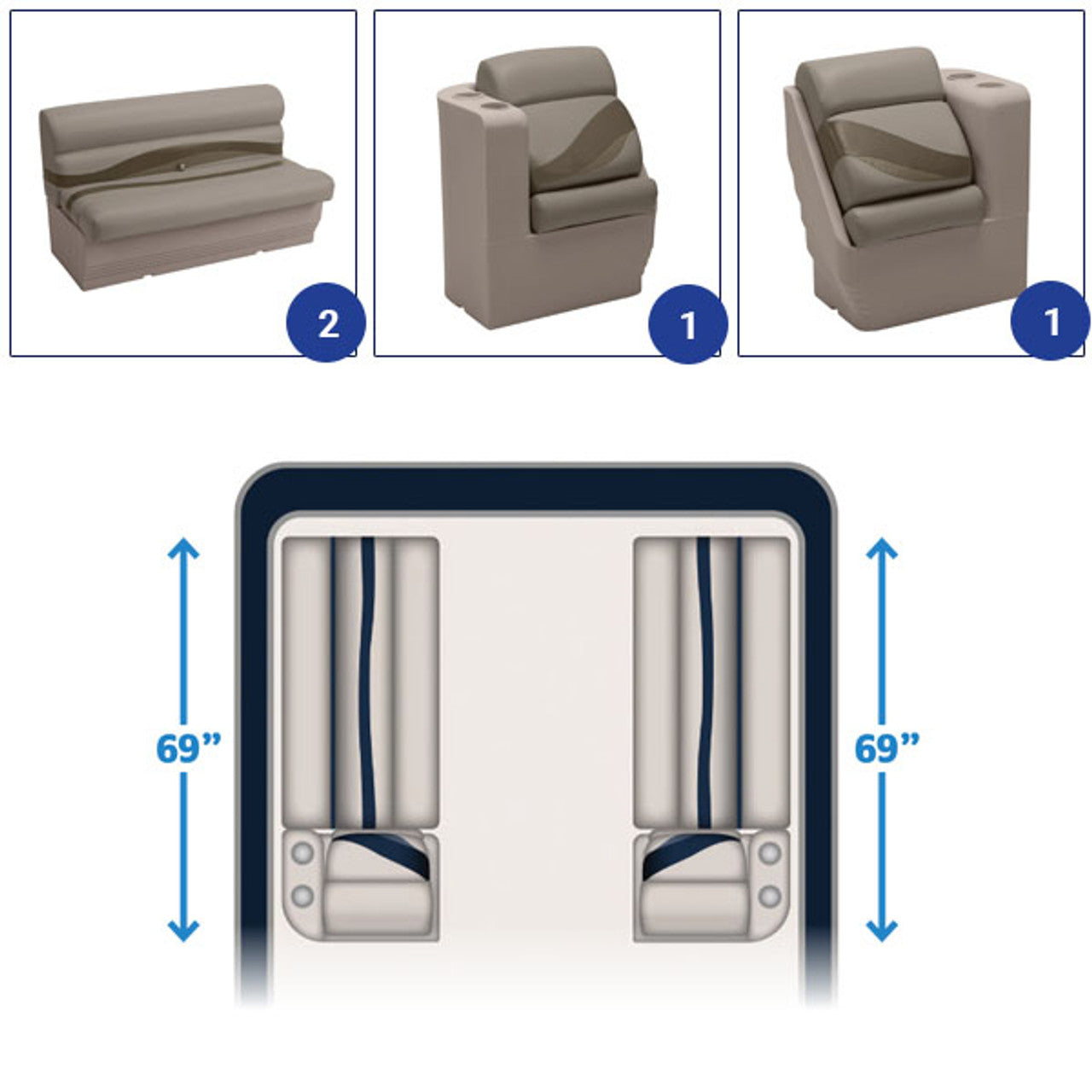 2

1

1

69”

69”