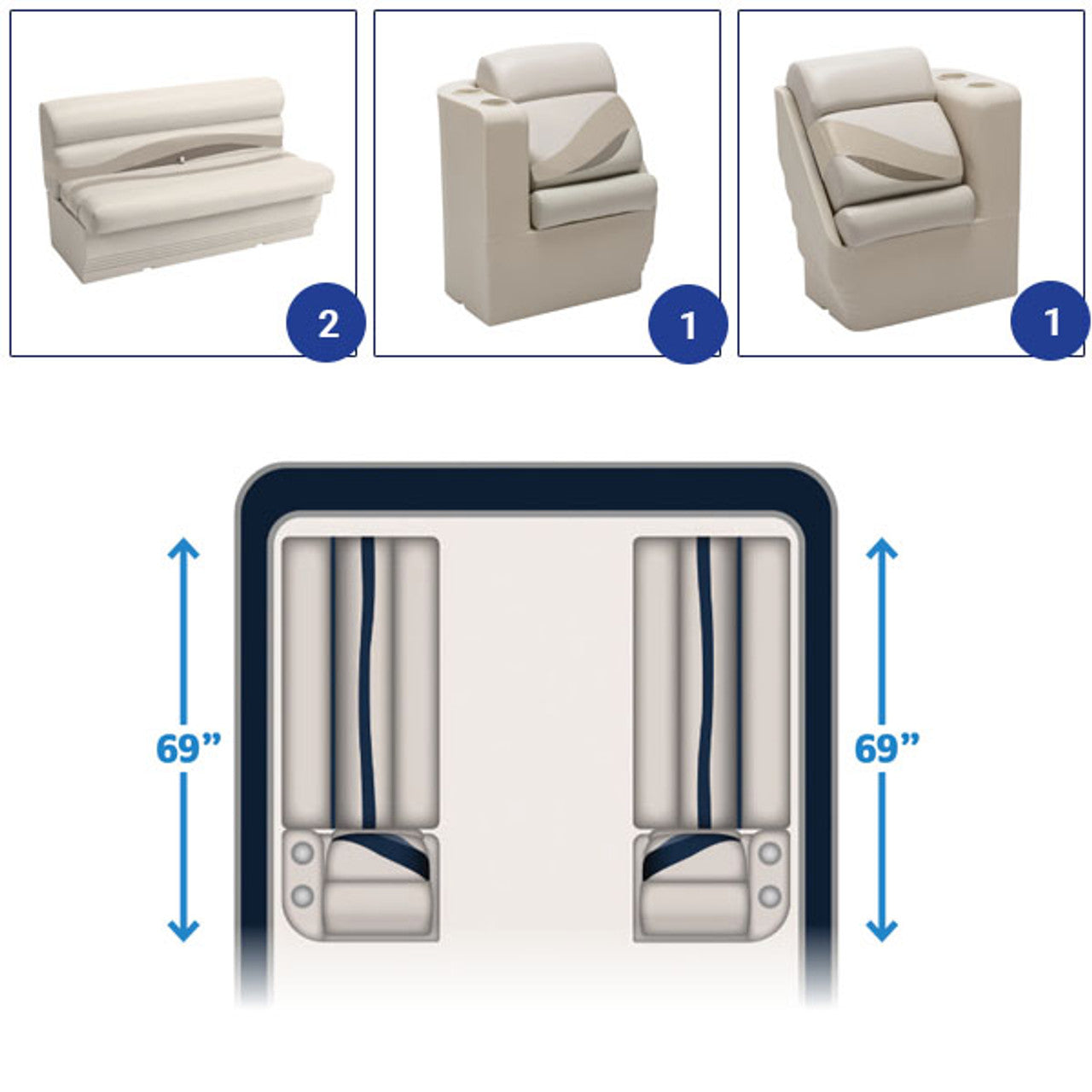 2

1

1

69”

69”