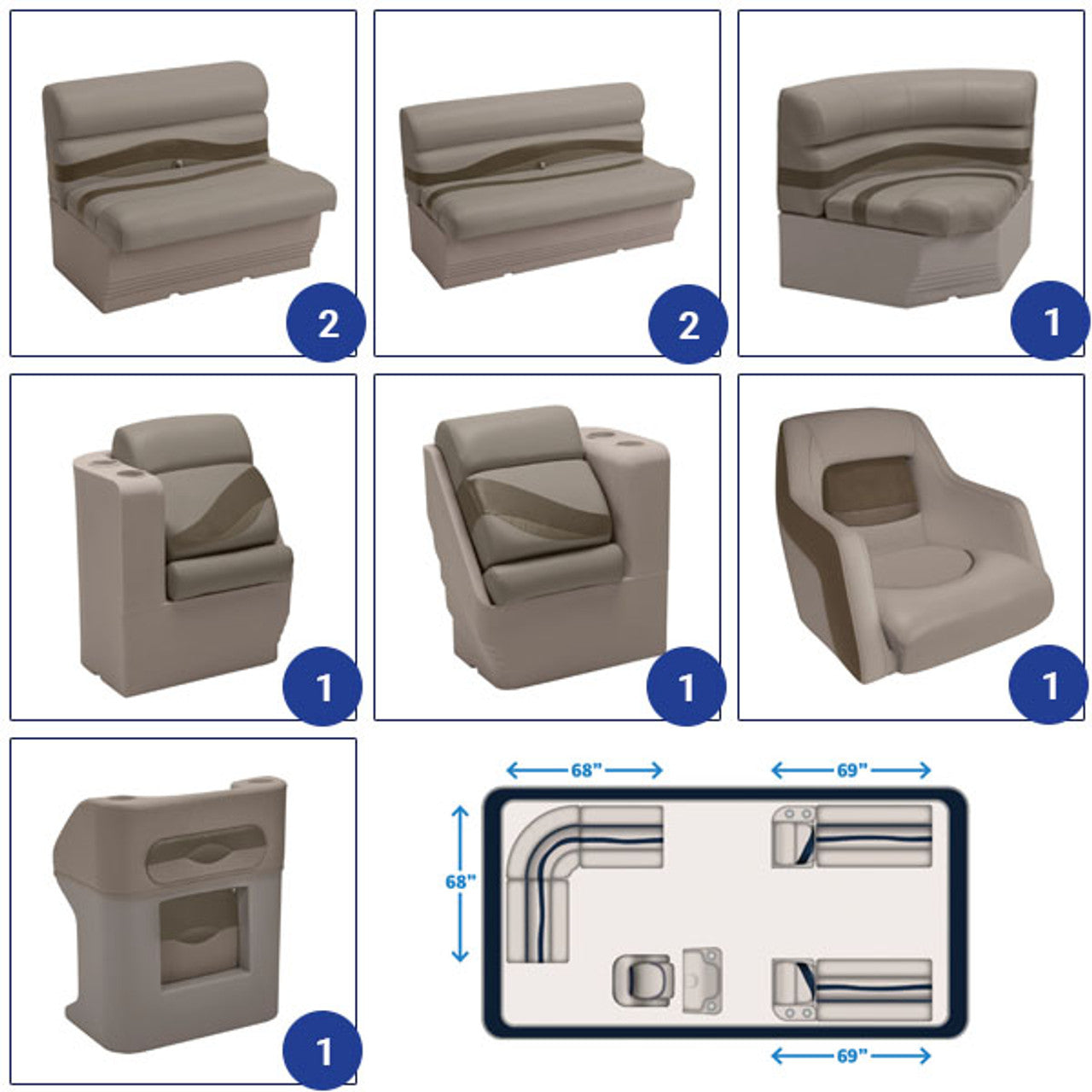 2

2

1

1

1

1

1

68"

69"

68"

69"