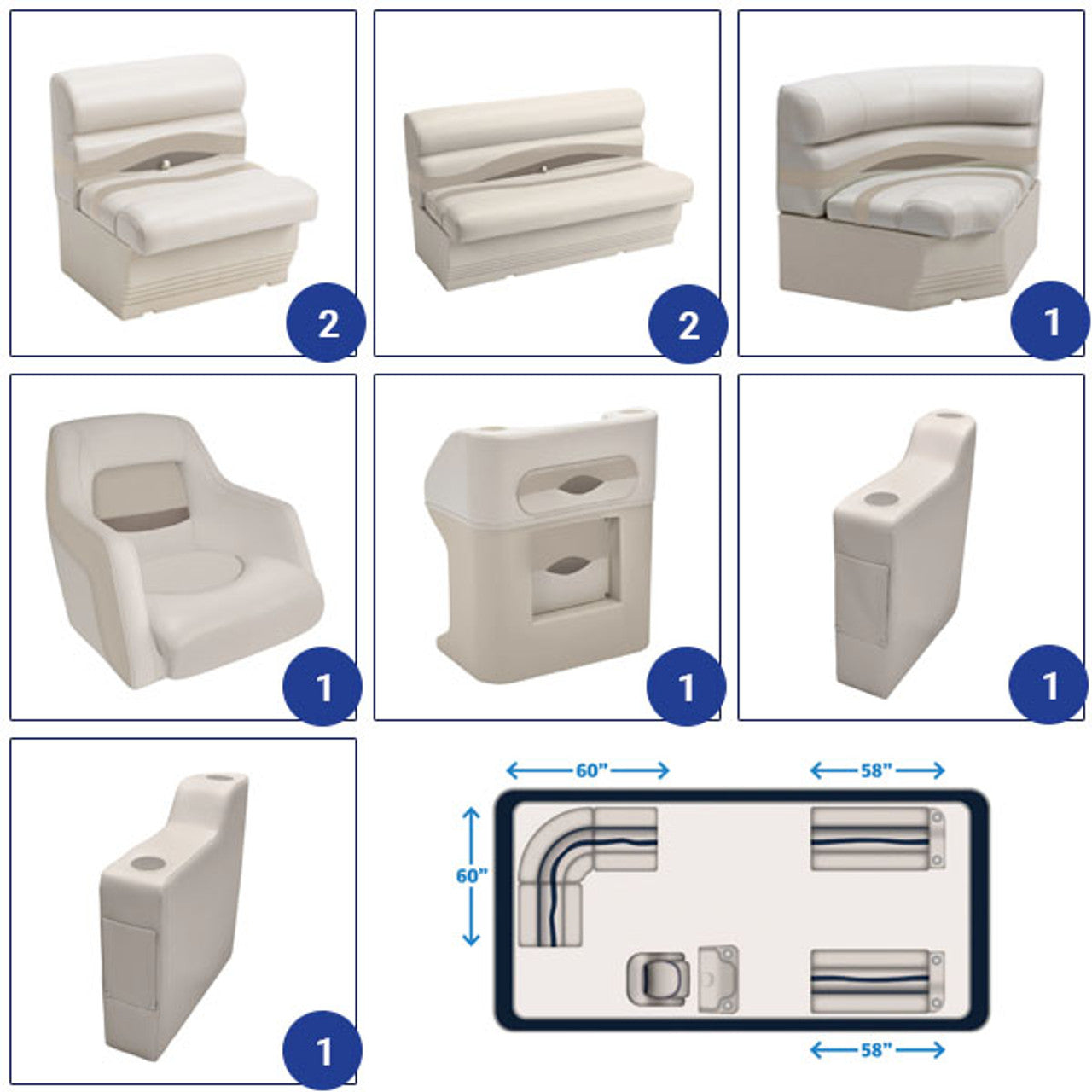 2

2

1

1

1

1

1

60"

58"

60"

58"