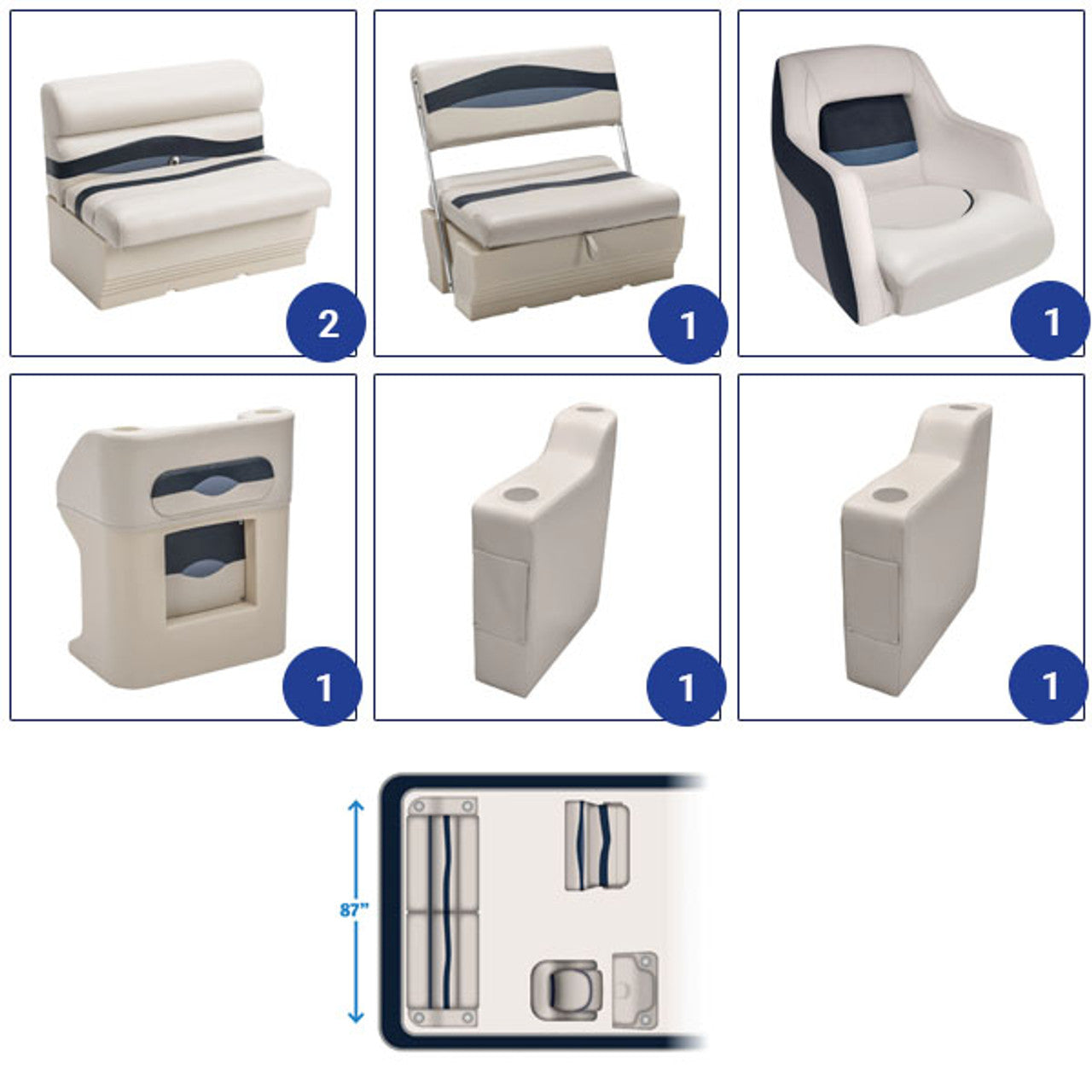 2

1

1

1

1

1

87"