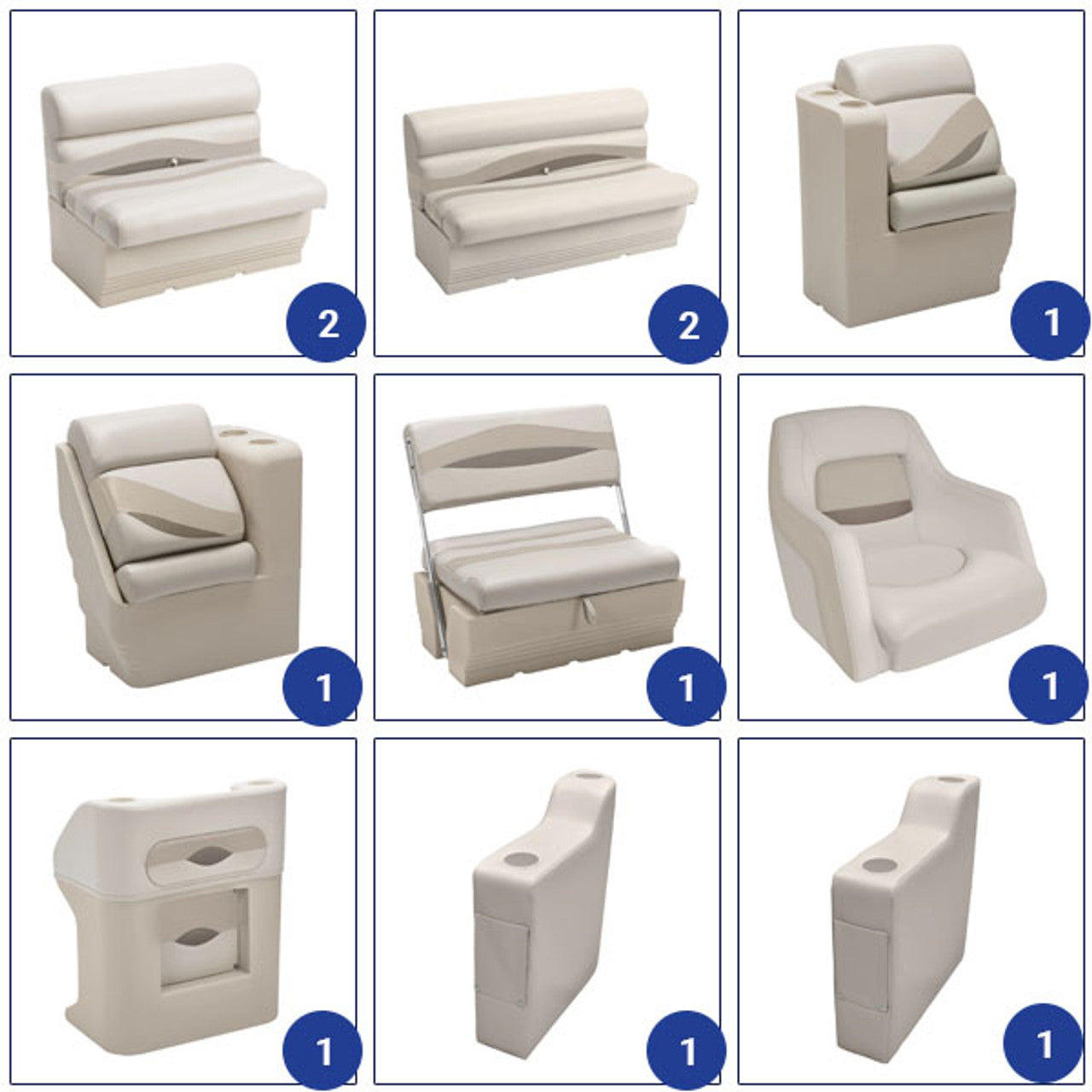 2

2

1

1

1

1

1

1

1