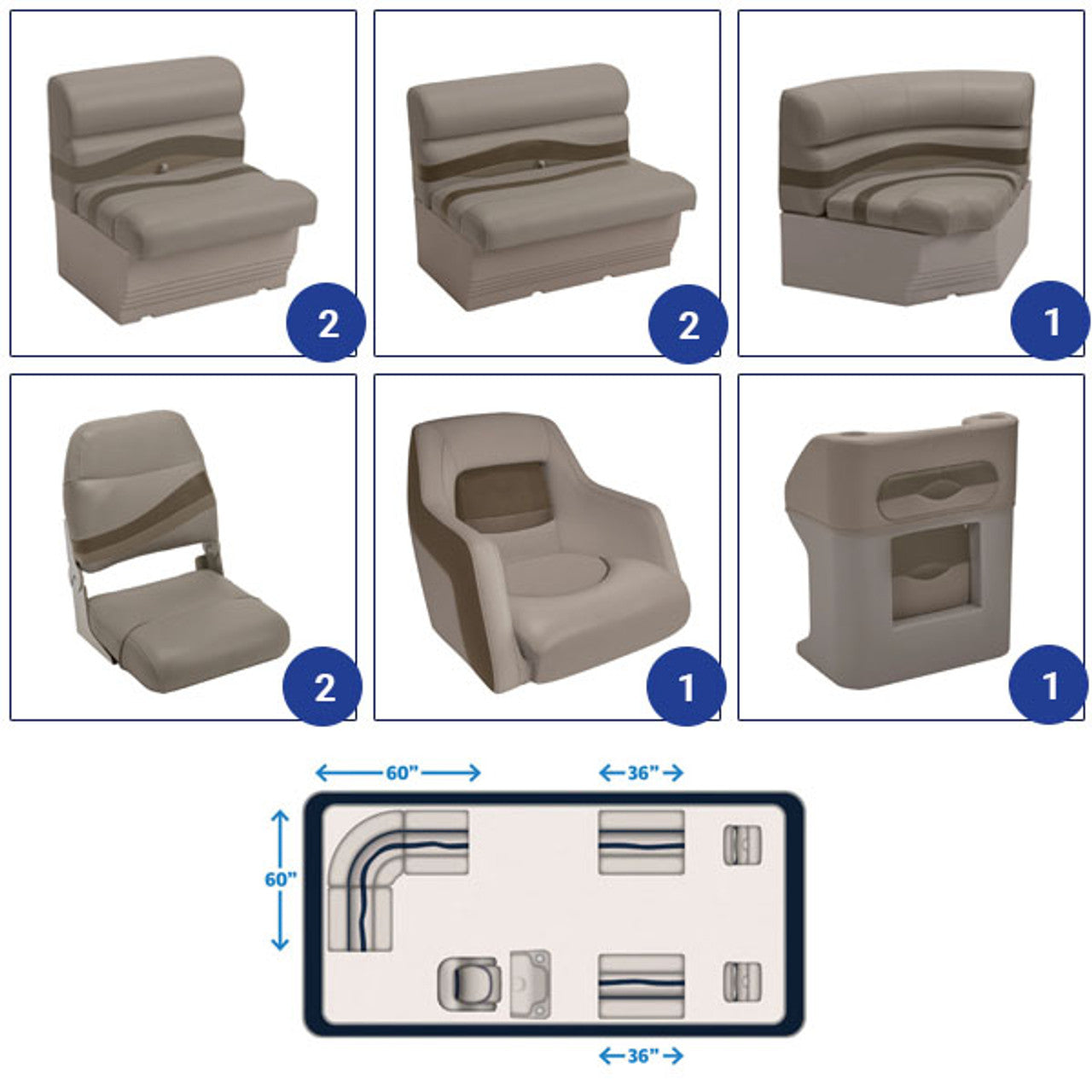 2

2

1

2

1

1

60”

36”

60”

36”