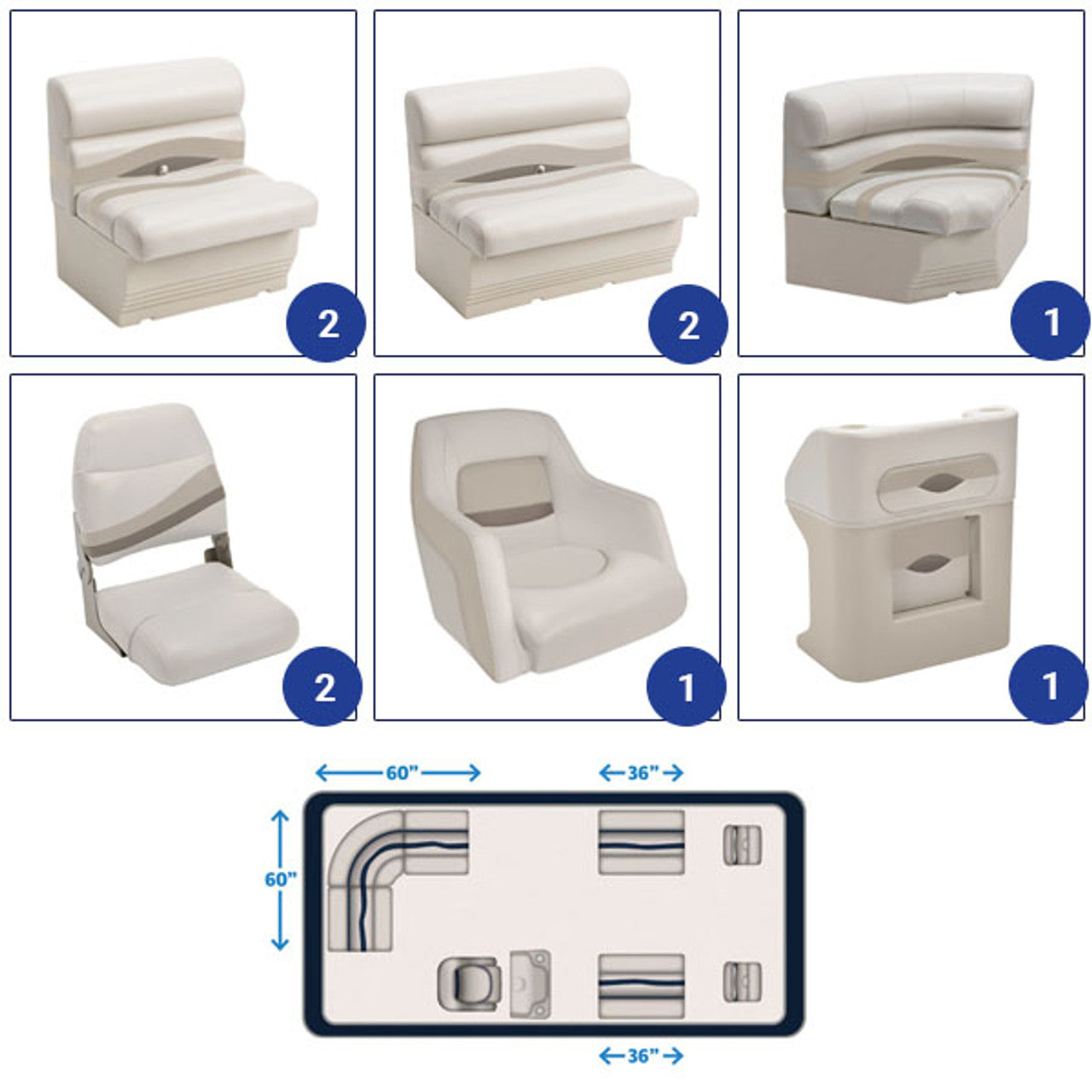 2

2

1

2

1

1

60"

36"

60"

36"