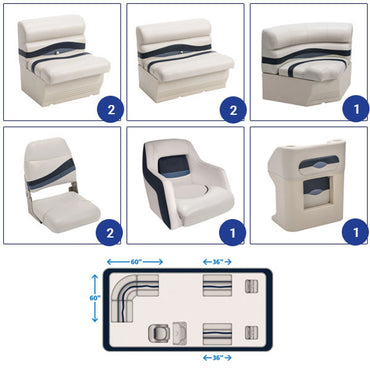 2

2

1

2

1

1

60"

36"

60"

36"