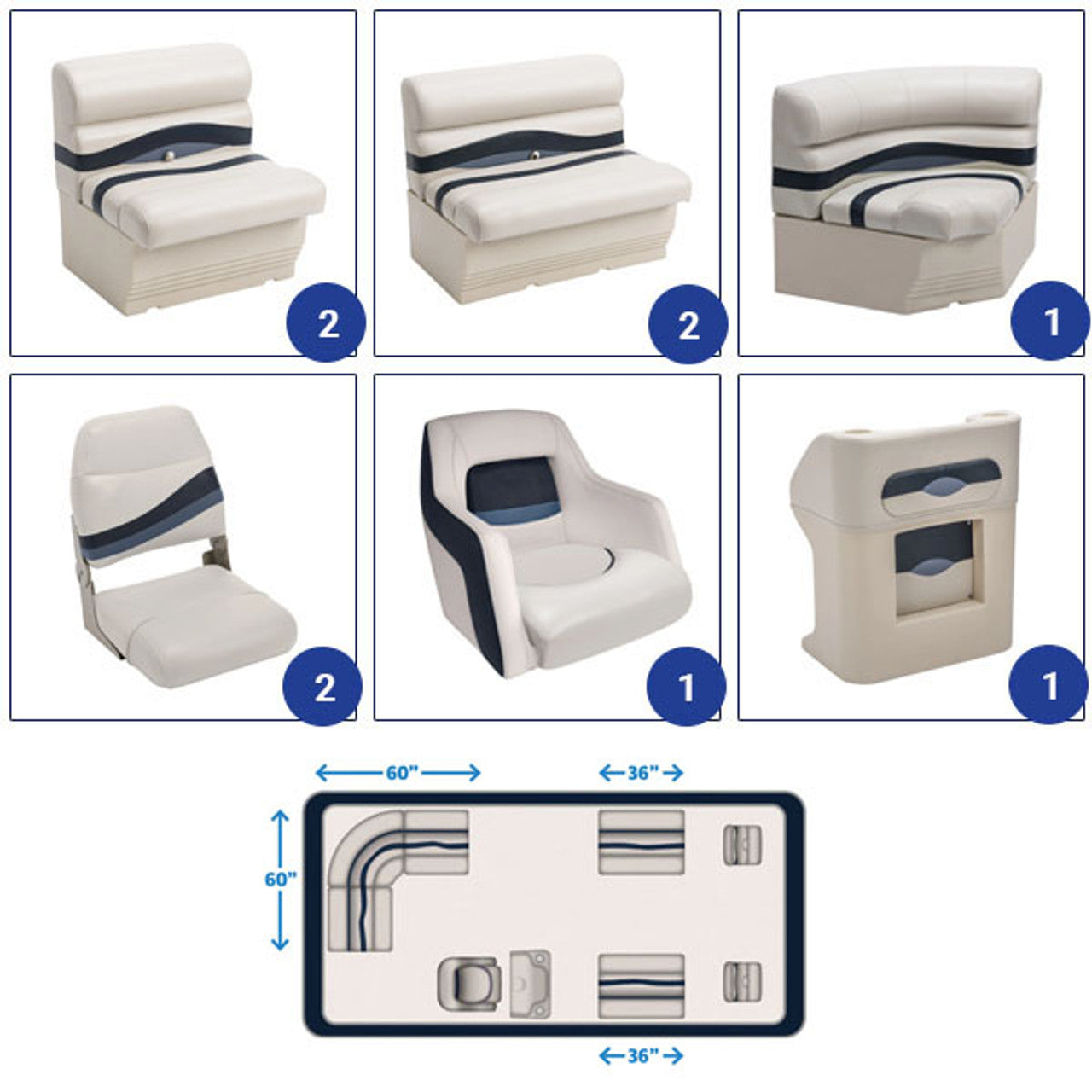 2

2

1

2

1

1

60”

36”

60”

36”