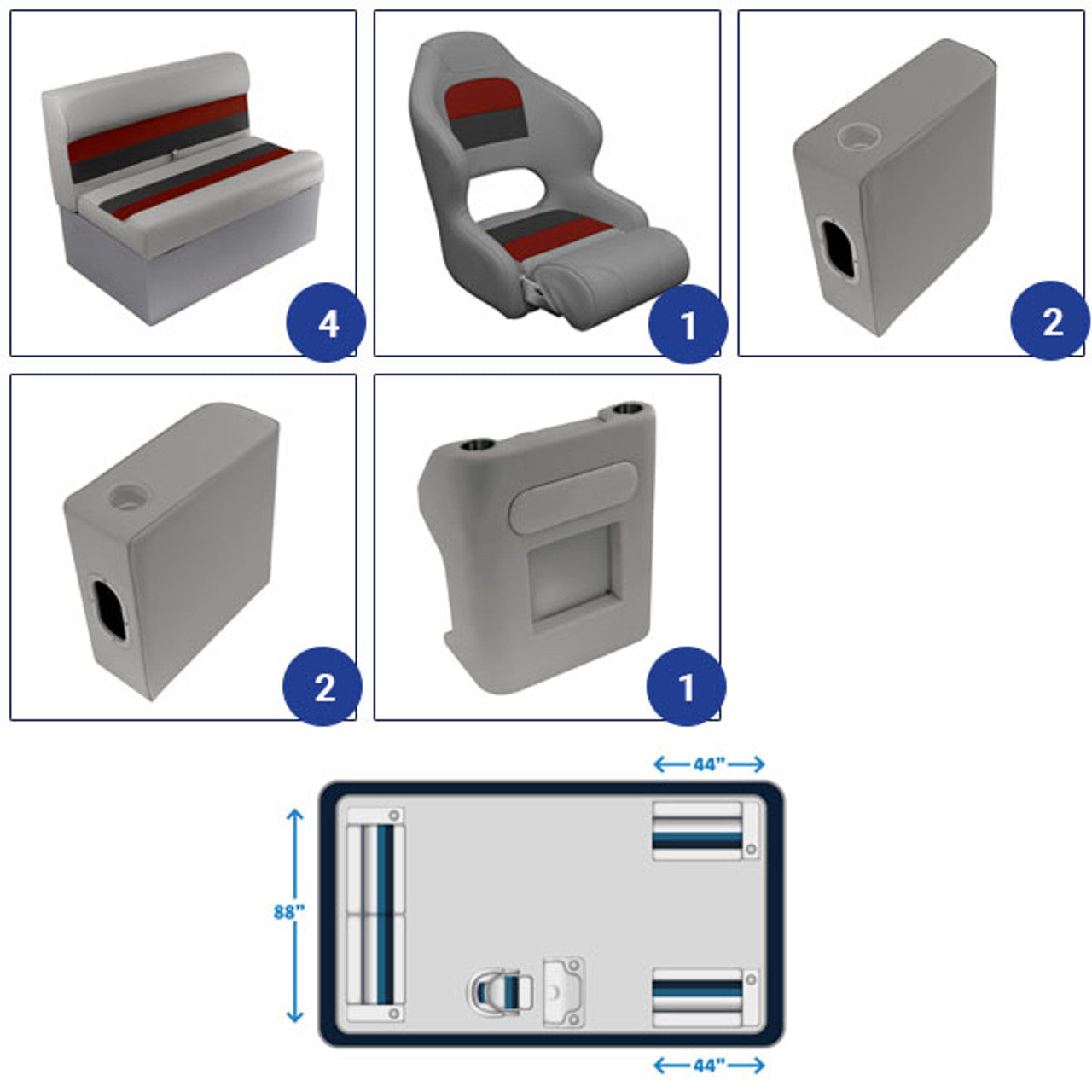 4

1

2

2

1

44"

88"

44"