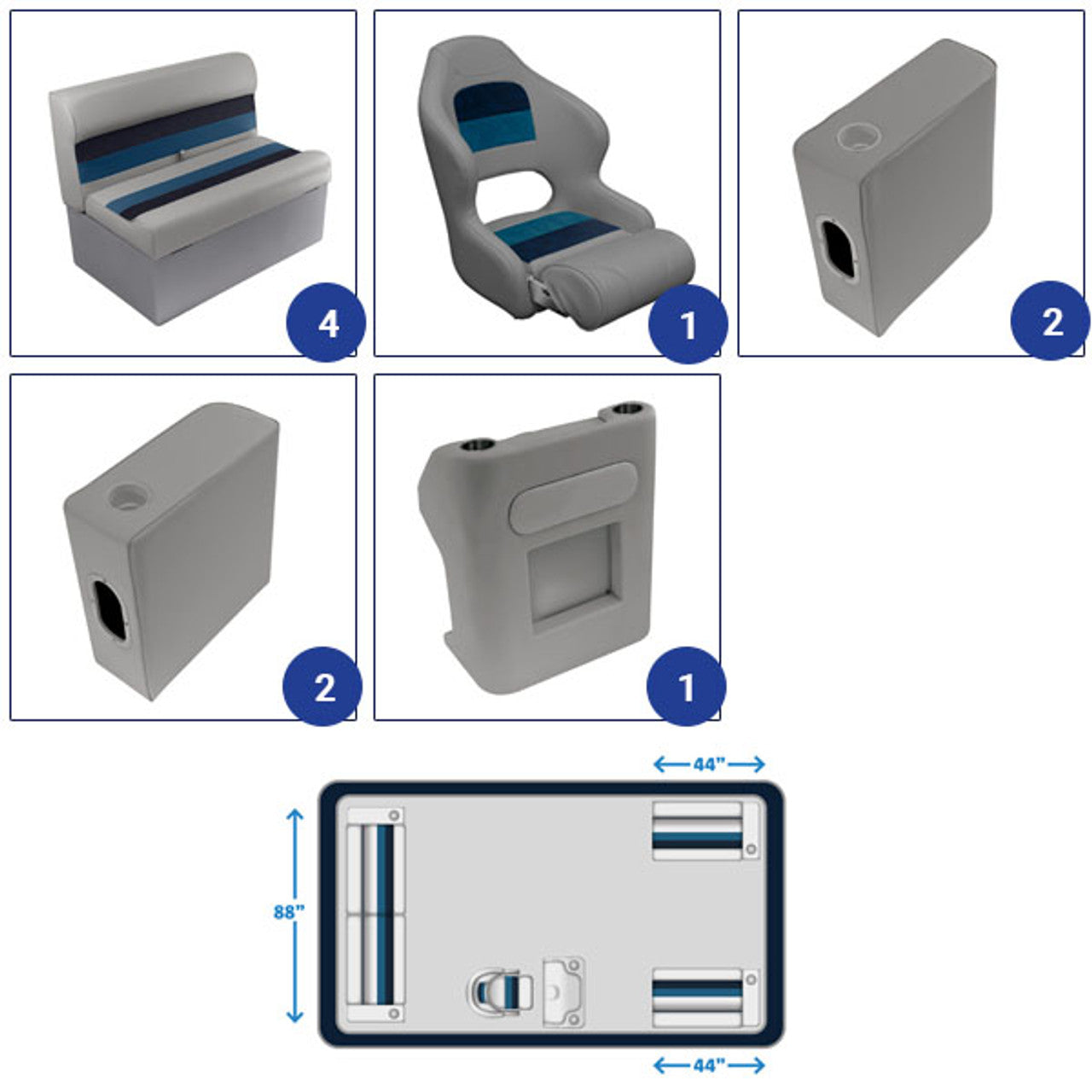 4

1

2

2

1

44"

88"

44"